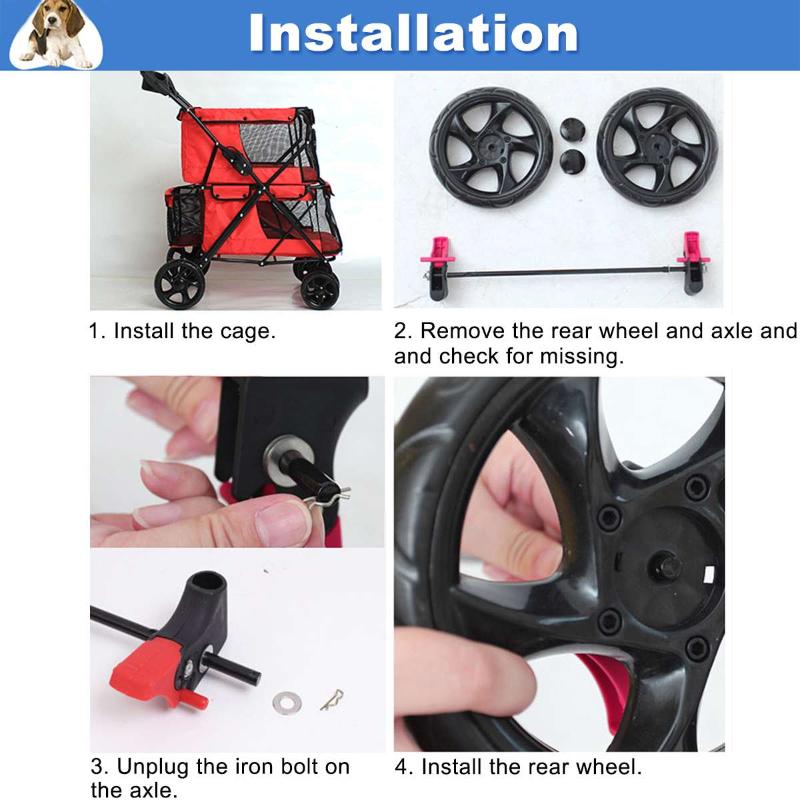 Installation

1. Install the cage.

2. Remove the rear wheel and axle and and check for missing.

3. Unplug the iron bolt on the axle.

4. Install the rear wheel.