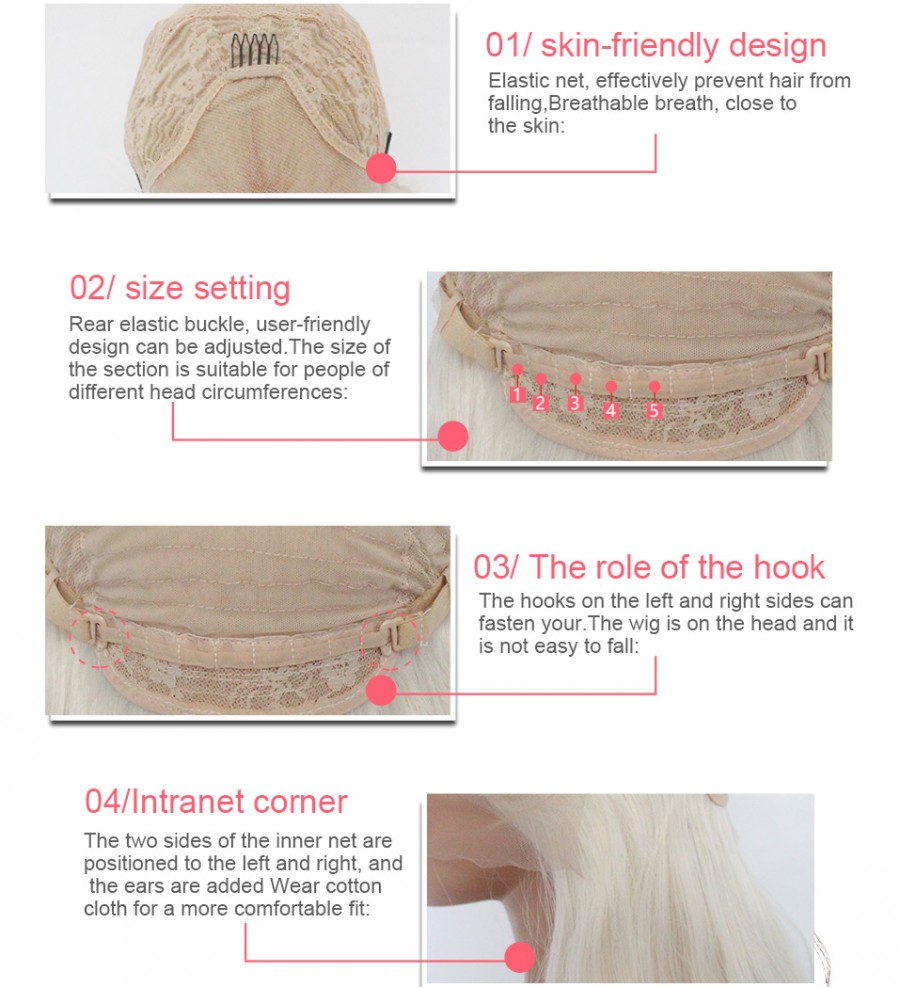 01/ skin-friendly design

Elastic net, effectively prevent hair from falling,Breathable breath, close to the skin:

02/ size setting

Rear elastic buckle, user-friendly design can be adjusted.The size of the section is suitable for people of different head circumferences:

1 2 3 4 5

03/ The role of the hook

The hooks on the left and right sides can fasten your.The wig is on the head and it is not easy to fall:

04/Intranet corner

The two sides of the inner net are positioned to the left and right, and the ears are added Wear cotton cloth for a more comfortable fit: