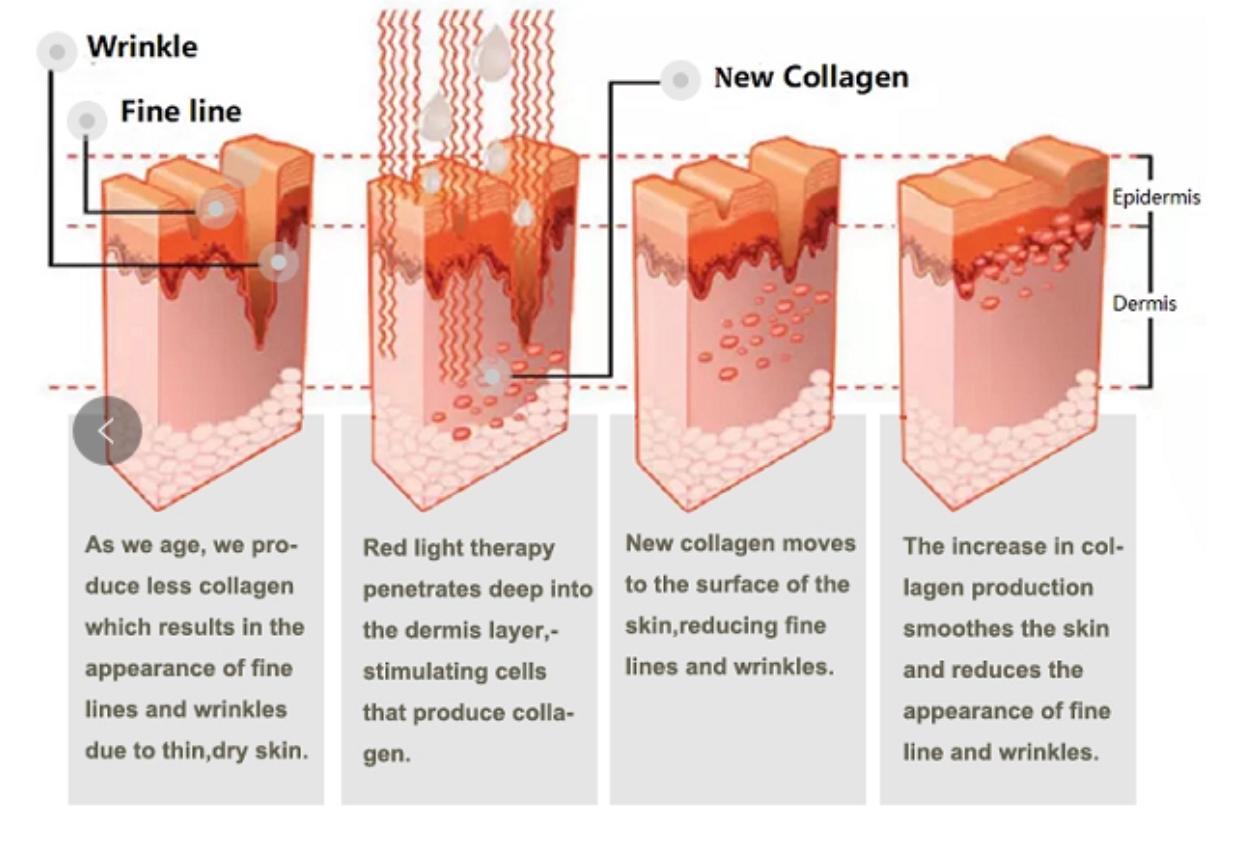 Wrinkle

Fine line

New Collagen

Epidermis

Dermis

As we age, we produce less collagen which results in the appearance of fine lines and wrinkles due to thin,dry skin.

Red light therapy penetrates deep into the dermis layer,-stimulating cells that produce collagen.

New collagen moves to the surface of the skin,reducing fine lines and wrinkles.

The increase in collagen production smoothes the skin and reduces the appearance of fine line and wrinkles.