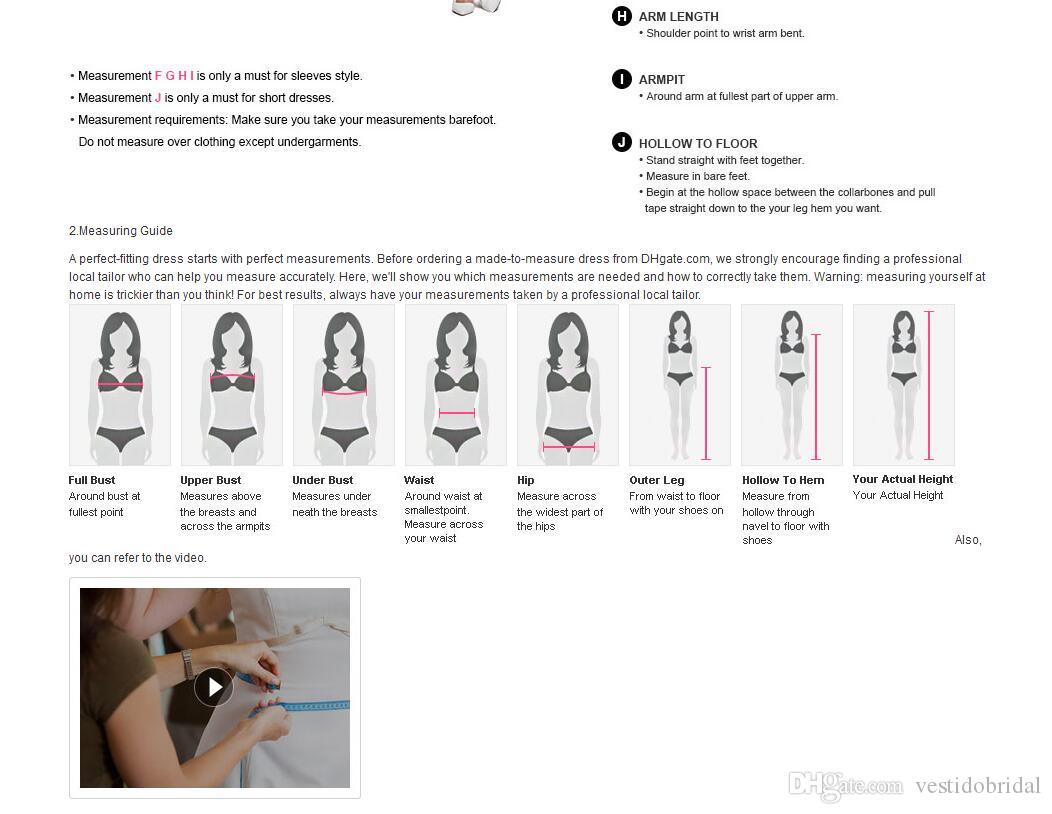 • Measurement F G H I is only a must for sleeves style.
• Measurement J is only a must for short dresses.
• Measurement requirements: Make sure you take your measurements barefoot. Do not measure over clothing except undergarments.

H ARM LENGTH
• Shoulder point to wrist arm bent.

I ARMPIT
• Around arm at fullest part of upper arm.

J HOLLOW TO FLOOR
• Stand straight with feet together.
• Measure in bare feet.
• Begin at the hollow space between the collarbones and pull tape straight down to the your leg hem you want.

2.Measuring Guide

A perfect-fitting dress starts with perfect measurements. Before ordering a made-to-measure dress from DHgate.com, we strongly encourage finding a professional local tailor who can help you measure accurately. Here, we'll show you which measurements are needed and how to correctly take them. Warning: measuring yourself at home is trickier than you think! For best results, always have your measurements taken by a professional local tailor.

Full Bust
Around bust at fullest point

Upper Bust
Measures above the breasts and across the armpits

Under Bust
Measures under neath the breasts

Waist
Around waist at smallestpoint. Measure across your waist

Hip
Measure across the widest part of the hips

Outer Leg
From waist to floor with your shoes on

Hollow To Hem
Measure from hollow through navel to floor with shoes

Your Actual Height
Your Actual Height

Also, you can refer to the video.

DHgate.com vestidobridal