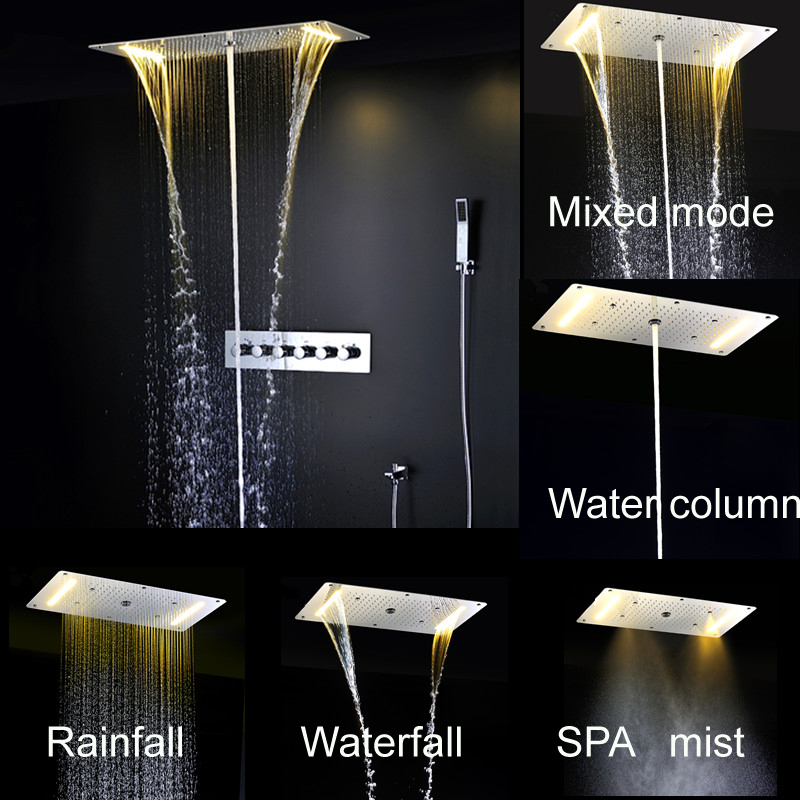 Mixed mode

Water column

Rainfall

Waterfall

SPA mist