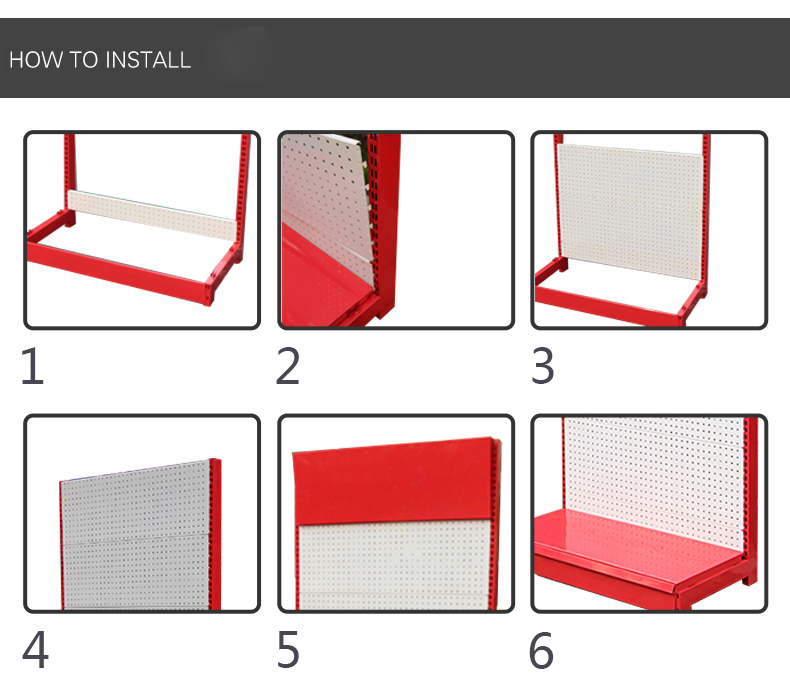 HOW TO INSTALL

1

2

3

4

5

6