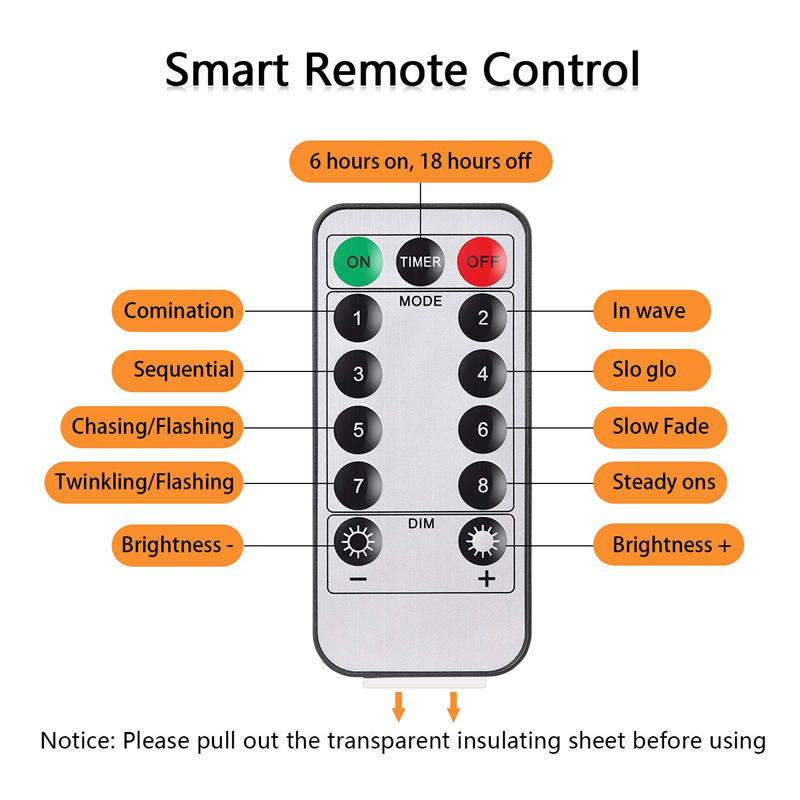 Smart Remote Control

6 hours on, 18 hours off

ON TIMER OFF

MODE

Comination 1 2 In wave

Sequential 3 4 Slo glo

Chasing/Flashing 5 6 Slow Fade

Twinkling/Flashing 7 8 Steady ons

DIM

Brightness - Brightness +

− +

Notice: Please pull out the transparent insulating sheet before using