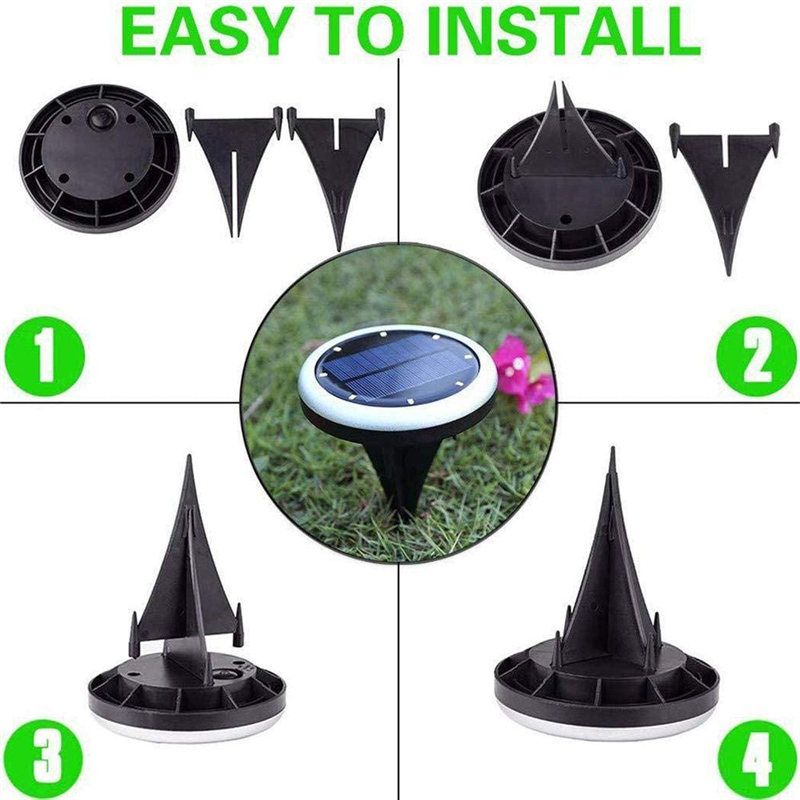 EASY TO INSTALL

1

2

3

4