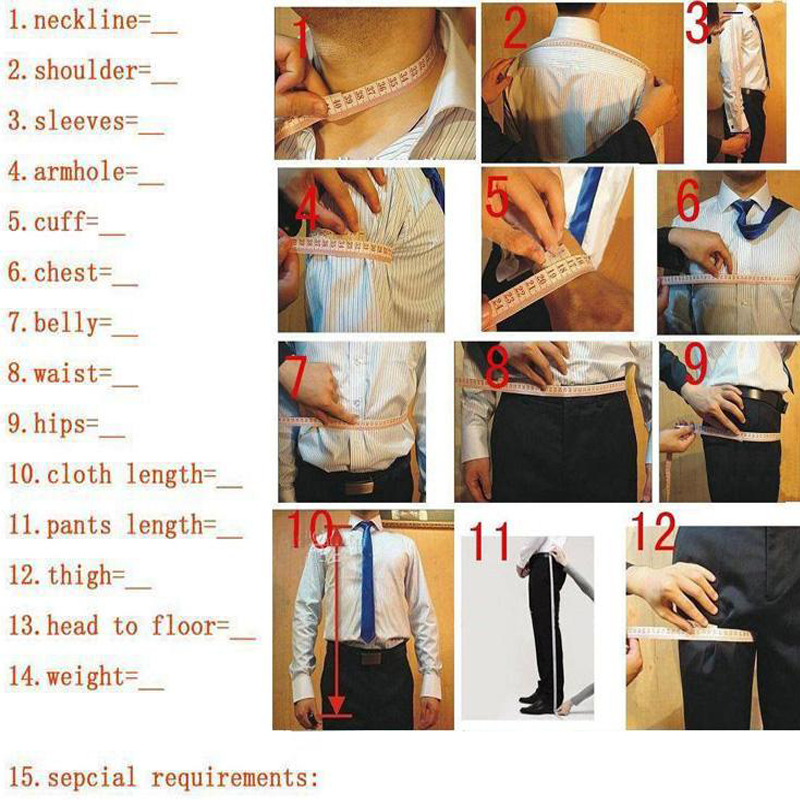 1. neckline=__

2. shoulder=__

3. sleeves=__

4. armhole=__

5. cuff=__

6. chest=__

7. belly=__

8. waist=__

9. hips=__

10. cloth length=__

11. pants length=__

12. thigh=__

13. head to floor=__

14. weight=__

15. sepcial requirements:

1

2

3

4

5

6

7

8

9

10

11

12