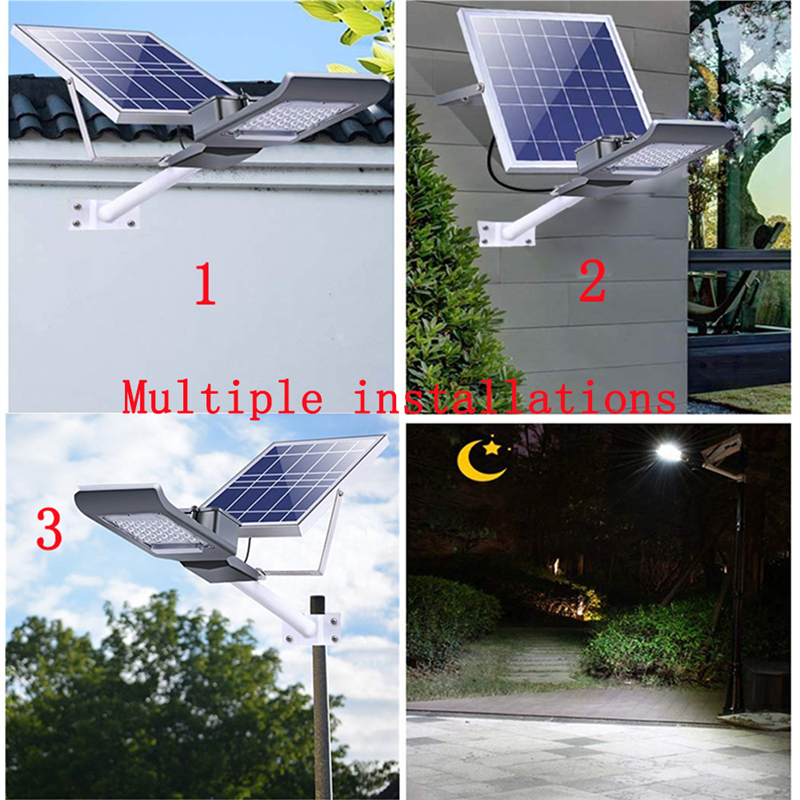 1

2

Multiple installations

3