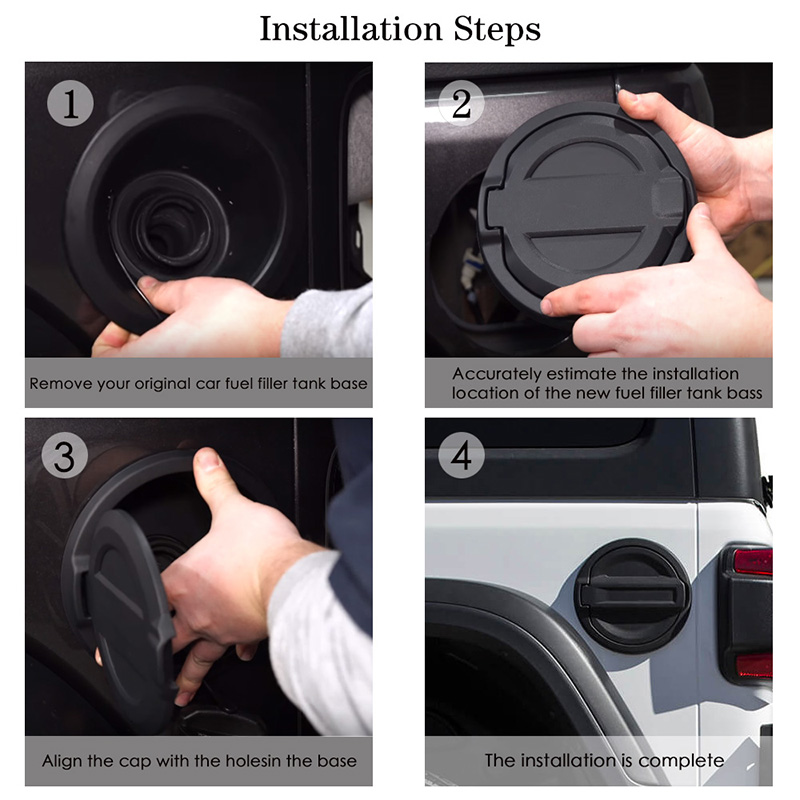 Installation Steps

1

Remove your original car fuel filler tank base

2

Accurately estimate the installation location of the new fuel filler tank bass

3

Align the cap with the holesin the base

4

The installation is complete