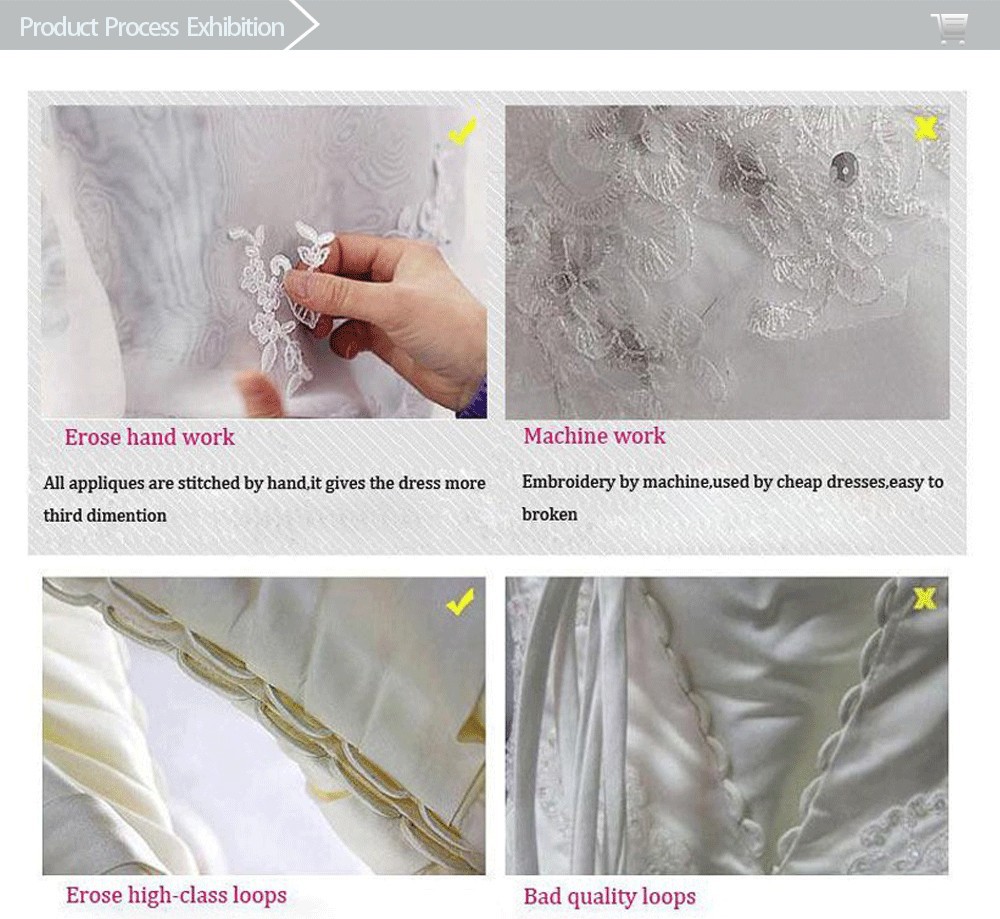 Product Process Exhibition

Erose hand work

All appliques are stitched by hand,it gives the dress more third dimention

Machine work

Embroidery by machine,used by cheap dresses,easy to broken

Erose high-class loops

Bad quality loops