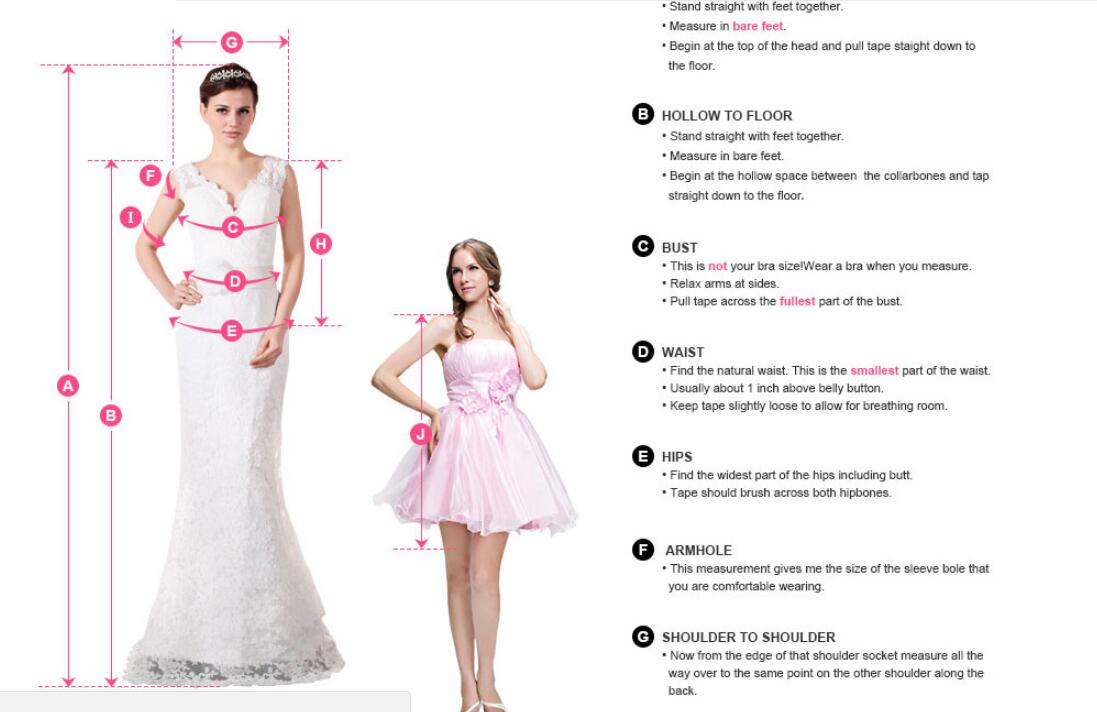 G

F

I

C

H

D

E

A

B

J

• Stand straight with feet together.
• Measure in bare feet.
• Begin at the top of the head and pull tape staight down to the floor.

B HOLLOW TO FLOOR
• Stand straight with feet together.
• Measure in bare feet.
• Begin at the hollow space between the collarbones and tap straight down to the floor.

C BUST
• This is not your bra size!Wear a bra when you measure.
• Relax arms at sides.
• Pull tape across the fullest part of the bust.

D WAIST
• Find the natural waist. This is the smallest part of the waist.
• Usually about 1 inch above belly button.
• Keep tape slightly loose to allow for breathing room.

E HIPS
• Find the widest part of the hips including butt.
• Tape should brush across both hipbones.

F ARMHOLE
• This measurement gives me the size of the sleeve bole that you are comfortable wearing.

G SHOULDER TO SHOULDER
• Now from the edge of that shoulder socket measure all the way over to the same point on the other shoulder along the back.