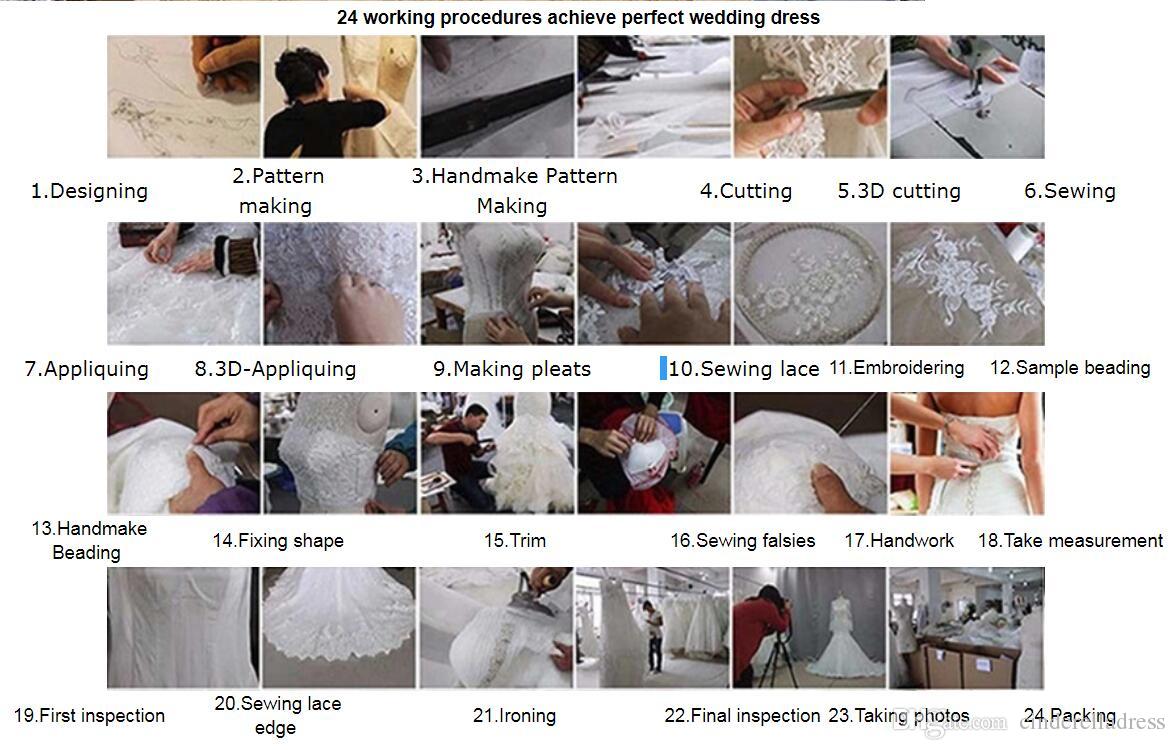 24 working procedures achieve perfect wedding dress

1.Designing

2.Pattern making

3.Handmake Pattern Making

4.Cutting

5.3D cutting

6.Sewing

7.Appliquing

8.3D-Appliquing

9.Making pleats

10.Sewing lace

11.Embroidering

12.Sample beading

13.Handmake Beading

14.Fixing shape

15.Trim

16.Sewing falsies

17.Handwork

18.Take measurement

19.First inspection

20.Sewing lace edge

21.Ironing

22.Final inspection

23.Taking photos

24.Packing

DHgate.com cinderelladress