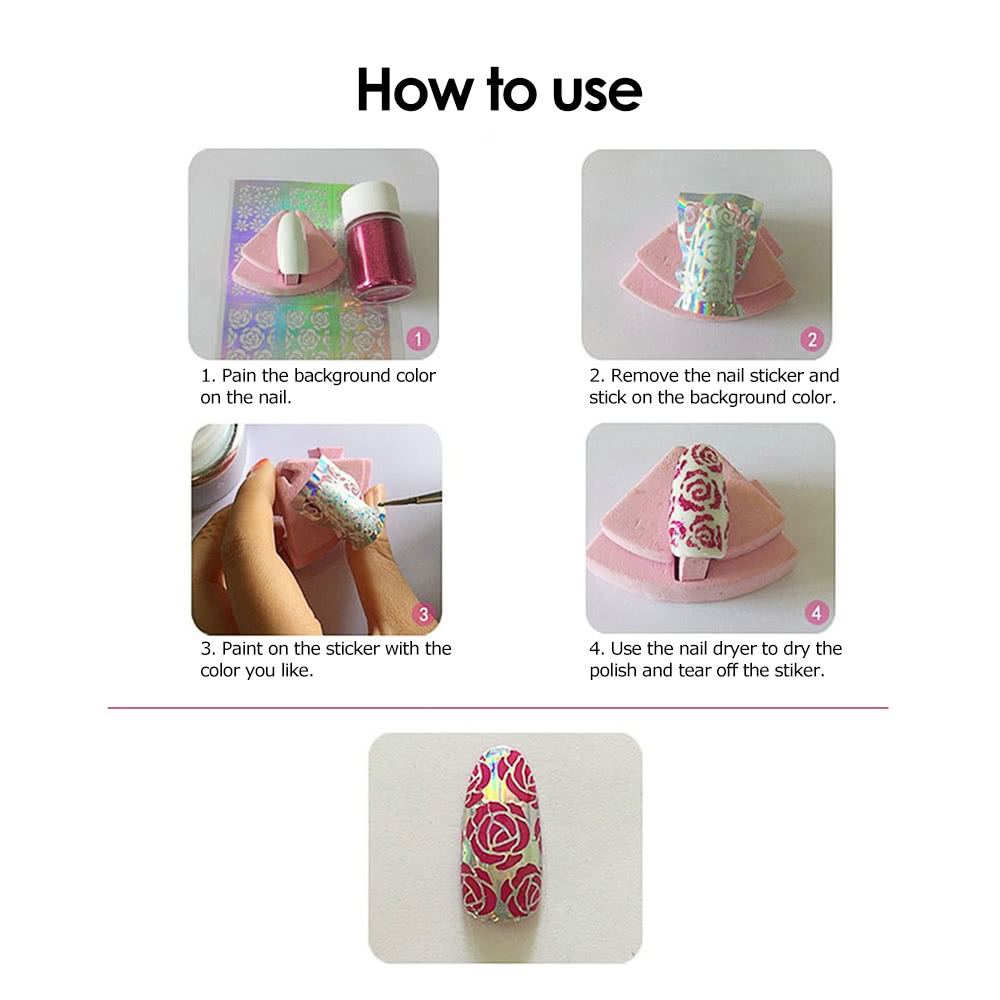 How to use

1

1. Pain the background color on the nail.

2

2. Remove the nail sticker and stick on the background color.

3

3. Paint on the sticker with the color you like.

4

4. Use the nail dryer to dry the polish and tear off the stiker.