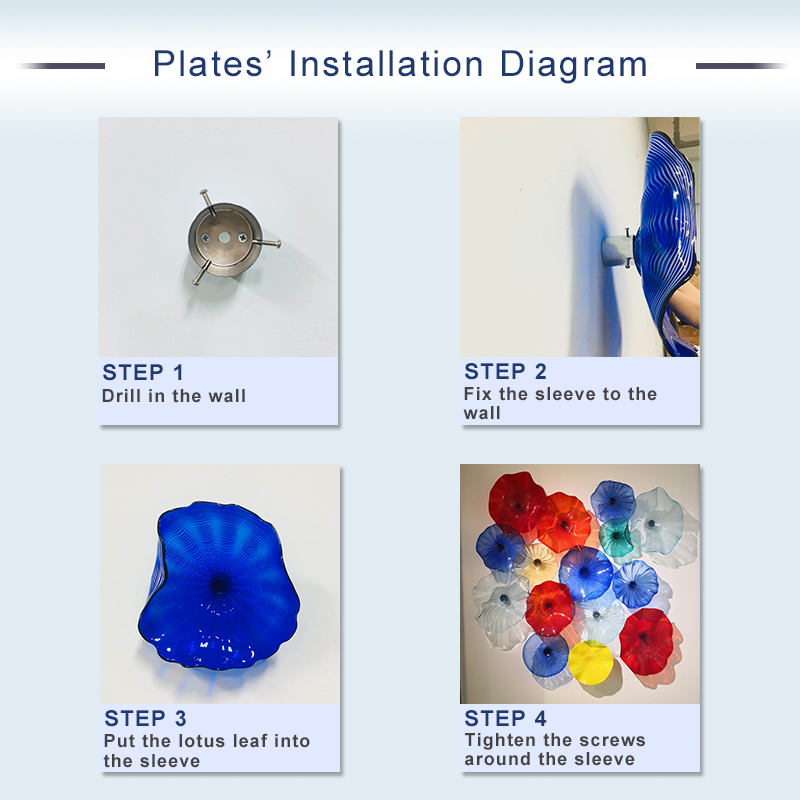 Plates' Installation Diagram

STEP 1
Drill in the wall

STEP 2
Fix the sleeve to the wall

STEP 3
Put the lotus leaf into the sleeve

STEP 4
Tighten the screws around the sleeve