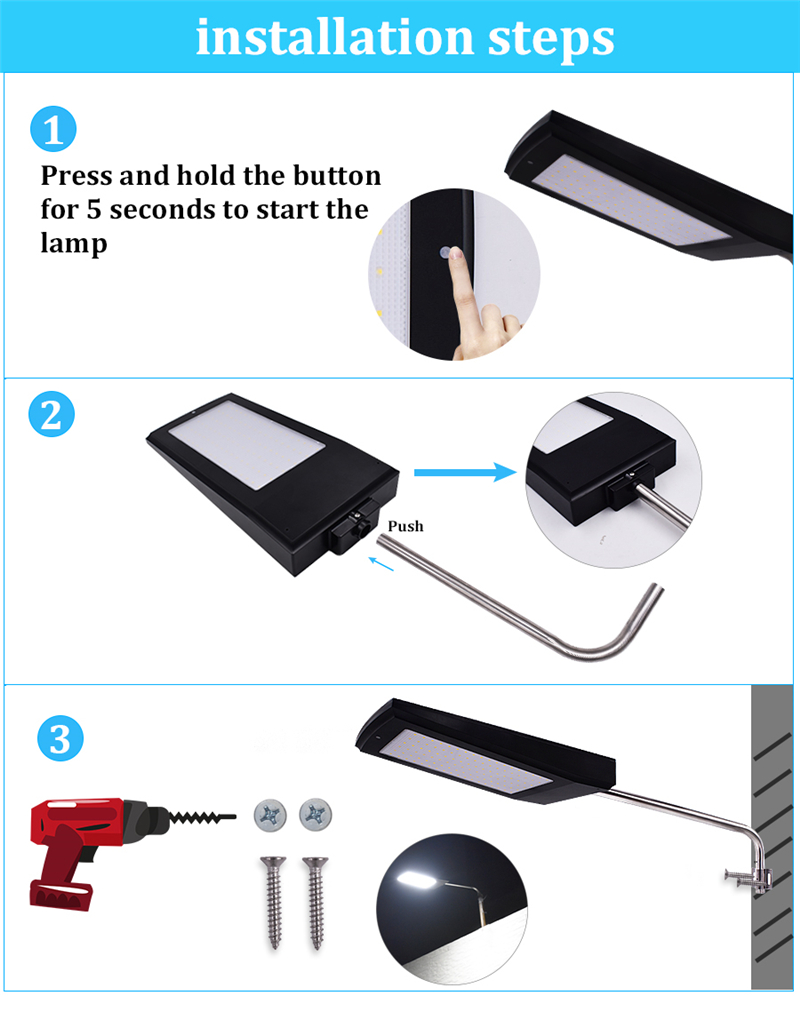 installation steps

1

Press and hold the button for 5 seconds to start the lamp

2

Push

3