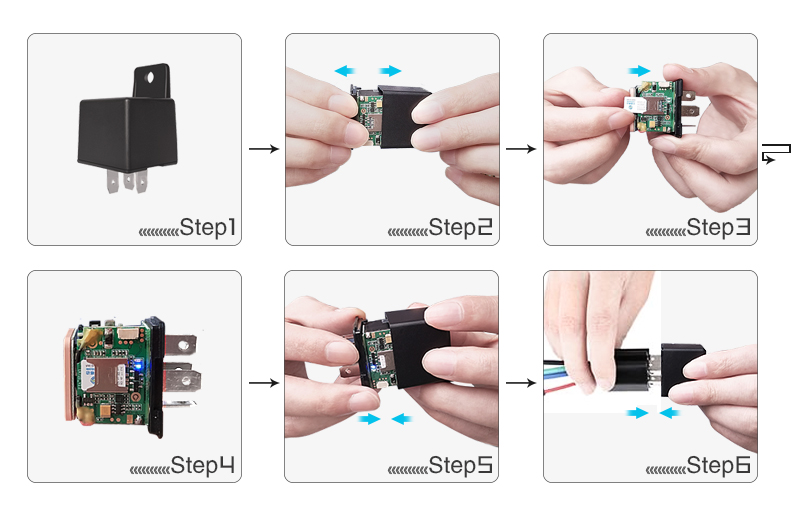 Step1

Step2

Step3

Step4

Step5

Step6