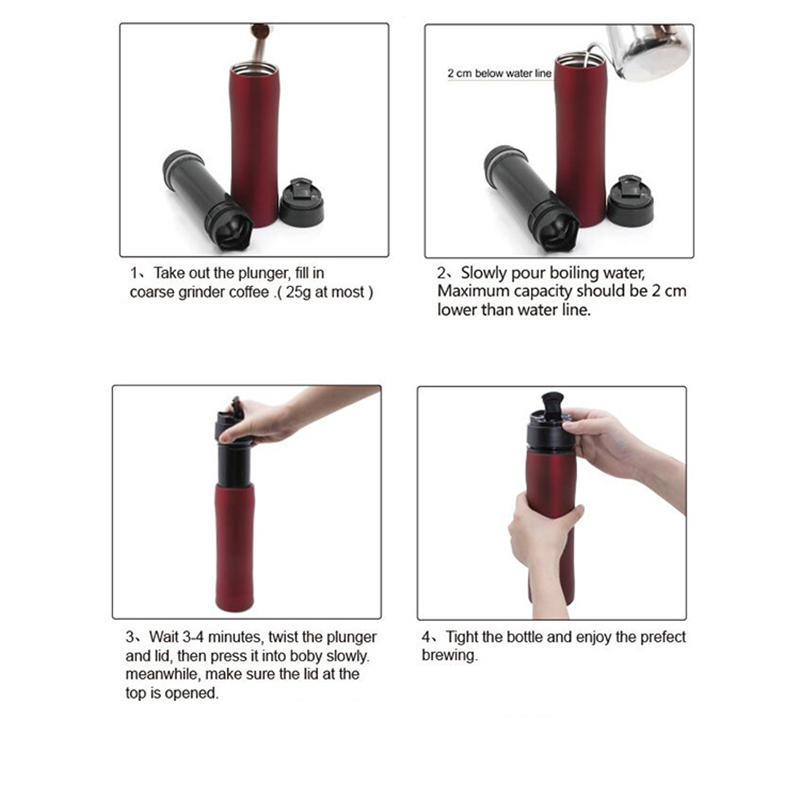 1、Take out the plunger, fill in coarse grinder coffee .( 25g at most )

2 cm below water line

2、Slowly pour boiling water, Maximum capacity should be 2 cm lower than water line.

3、Wait 3-4 minutes, twist the plunger and lid, then press it into boby slowly. meanwhile, make sure the lid at the top is opened.

4、Tight the bottle and enjoy the prefect brewing.