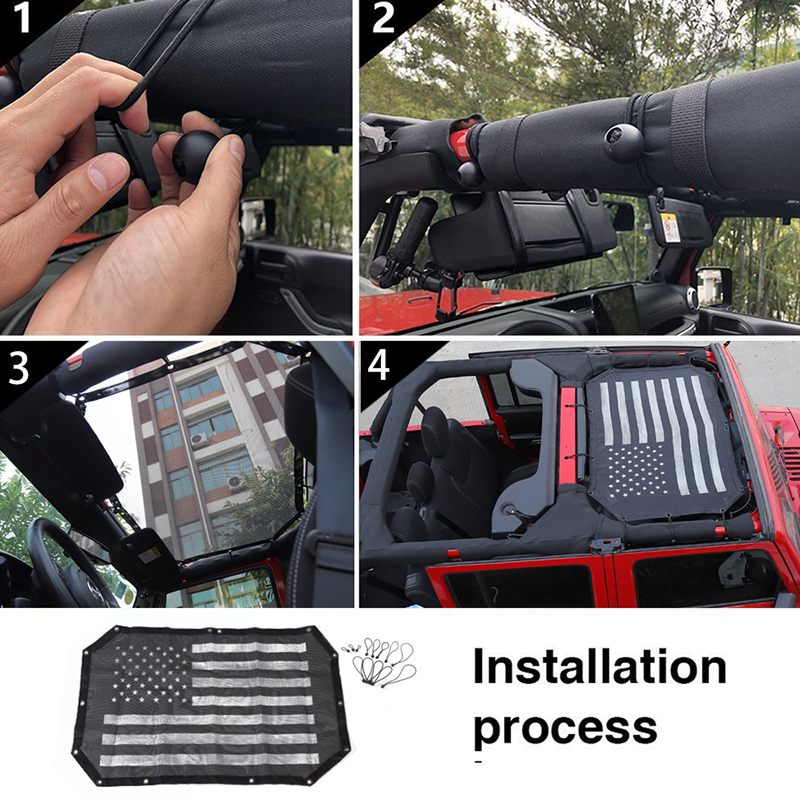 1

2

3

4

Installation process