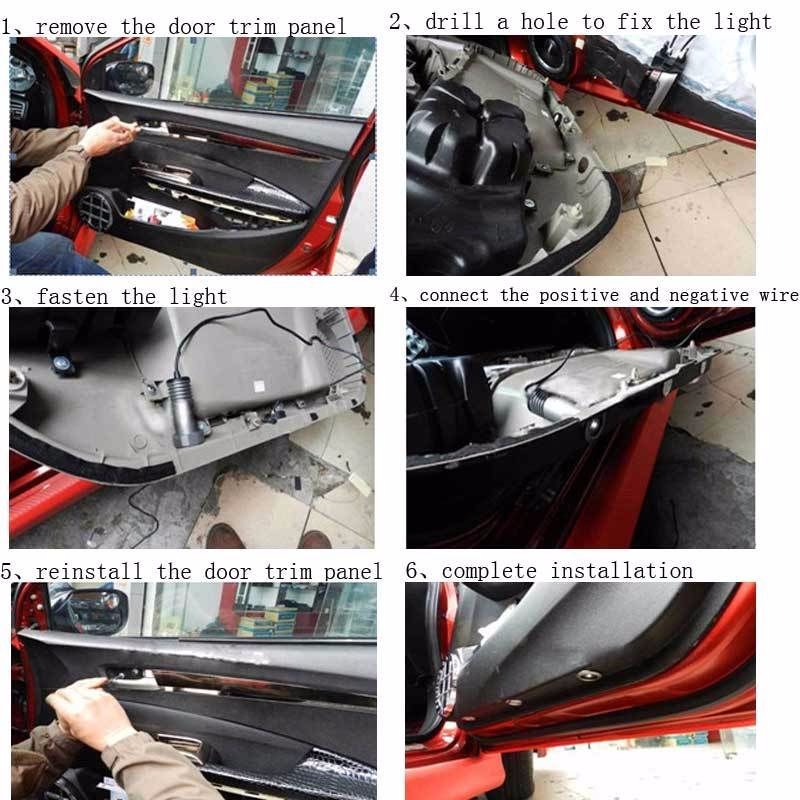 1、remove the door trim panel

2、drill a hole to fix the light

3、fasten the light

4、connect the positive and negative wire

5、reinstall the door trim panel

6、complete installation