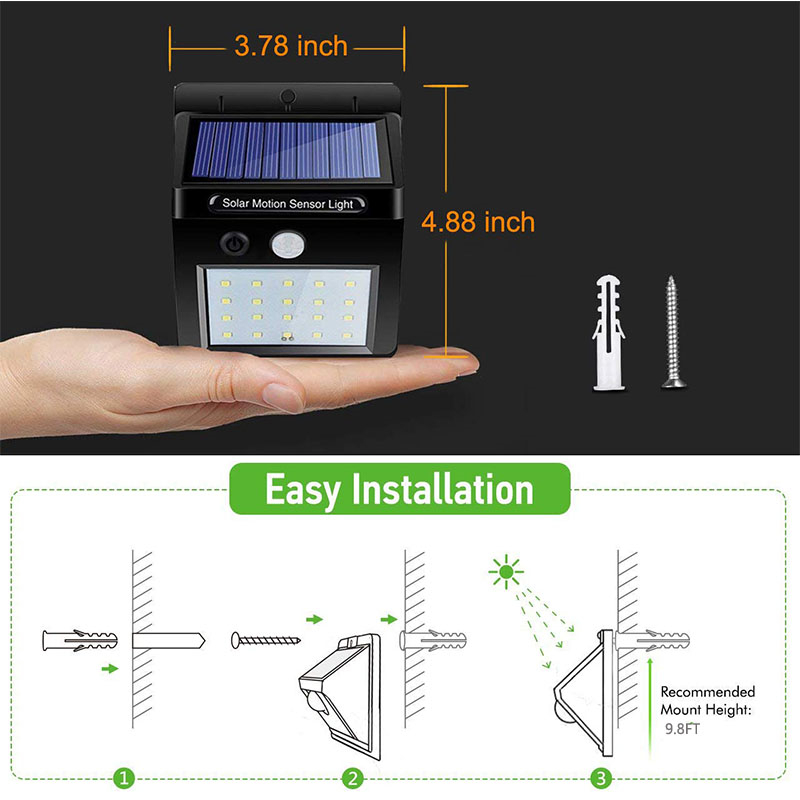 3.78 inch

Solar Motion Sensor Light

4.88 inch

Easy Installation

Recommended Mount Height: 9.8FT

1

2

3