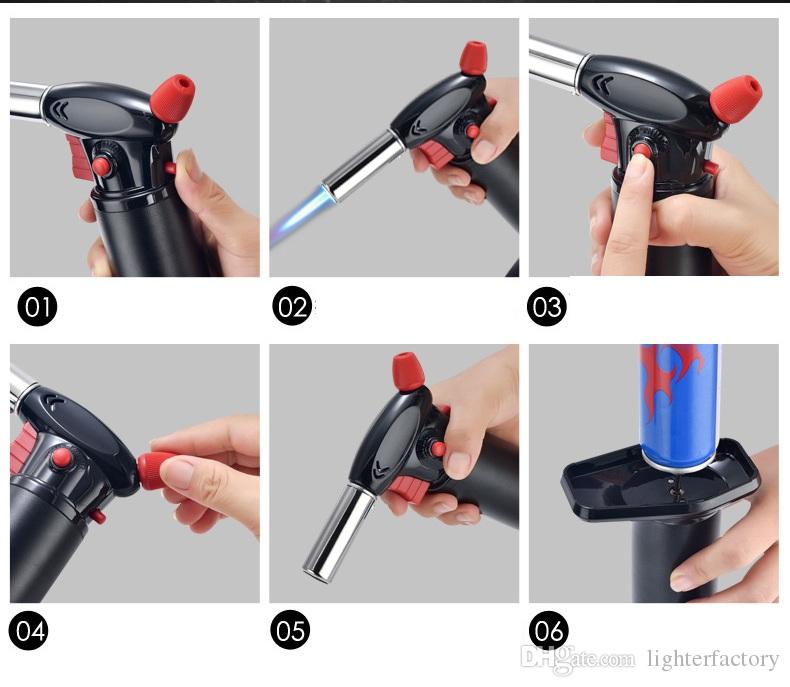 01

02

03

04

05

06

DHgate.com lighterfactory