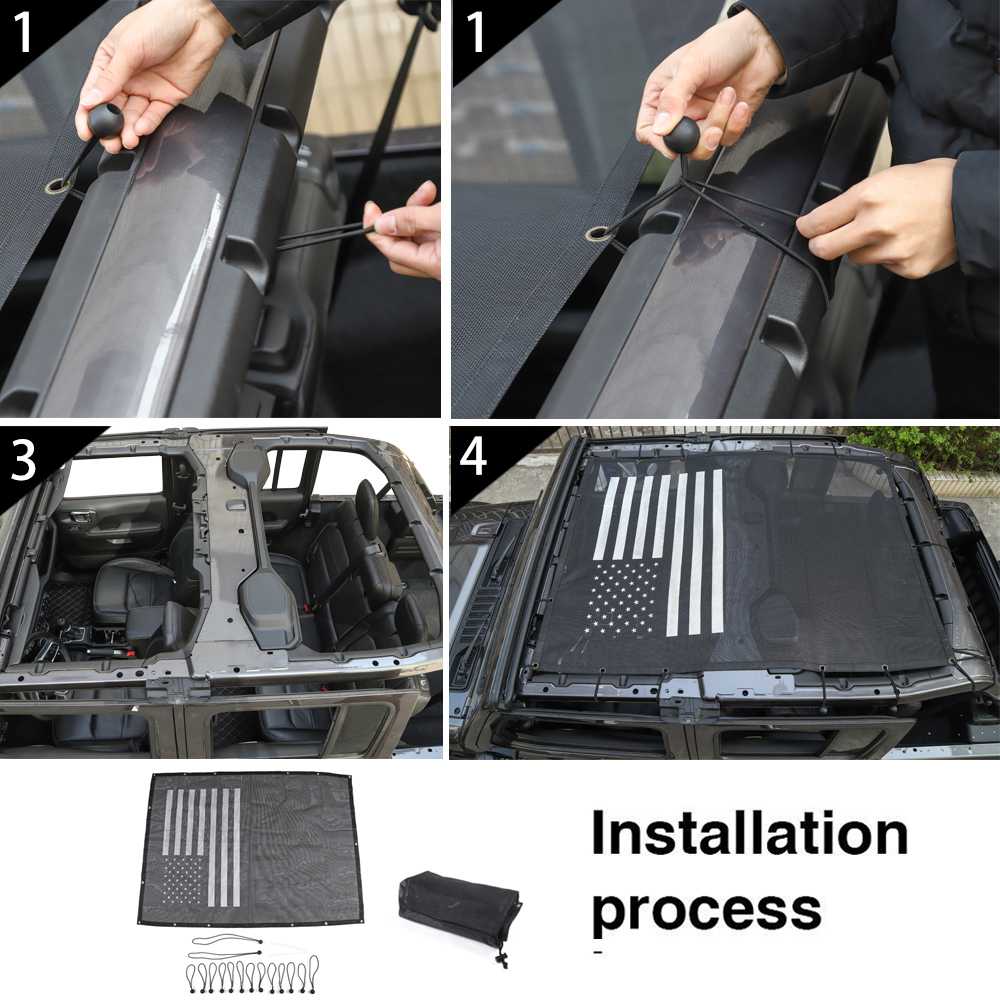 1

1

3

4

Installation process