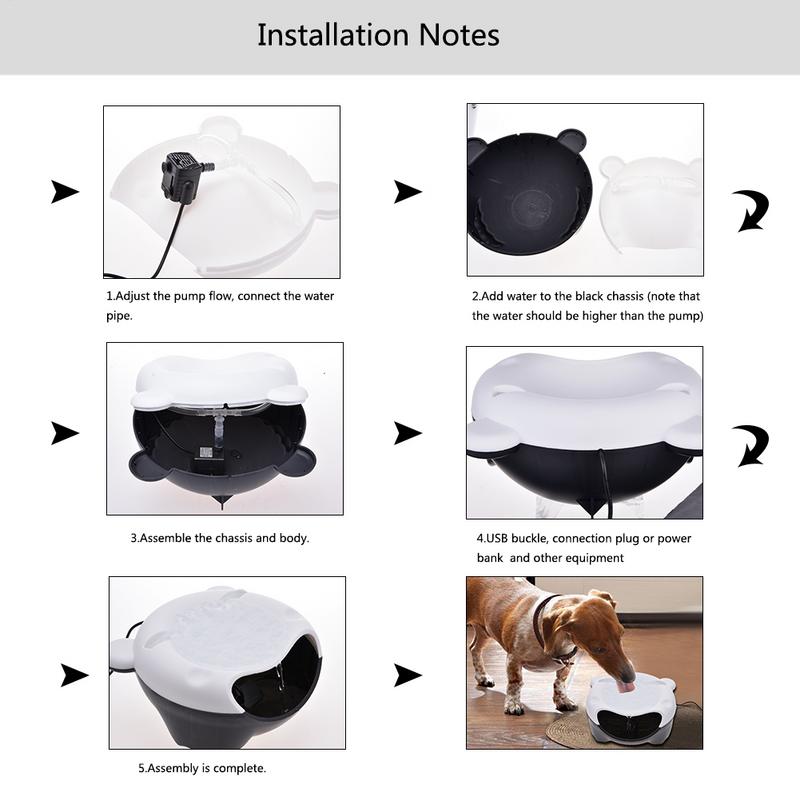 Installation Notes

1.Adjust the pump flow, connect the water pipe.

2.Add water to the black chassis (note that the water should be higher than the pump)

3.Assemble the chassis and body.

4.USB buckle, connection plug or power bank and other equipment

5.Assembly is complete.