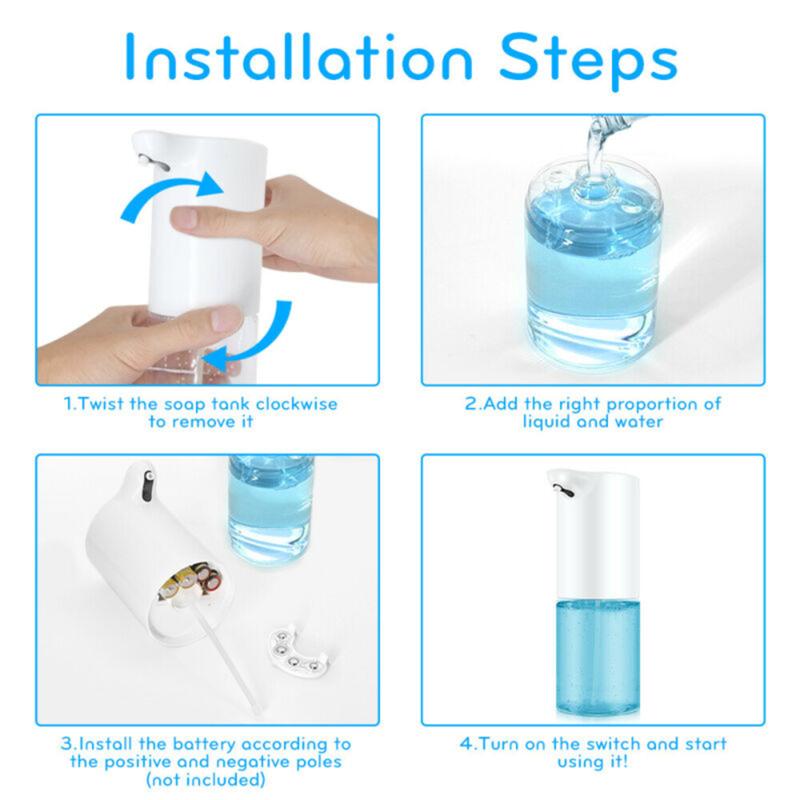 Installation Steps

1.Twist the soap tank clockwise to remove it

2.Add the right proportion of liquid and water

3.Install the battery according to the positive and negative poles (not included)

4.Turn on the switch and start using it!