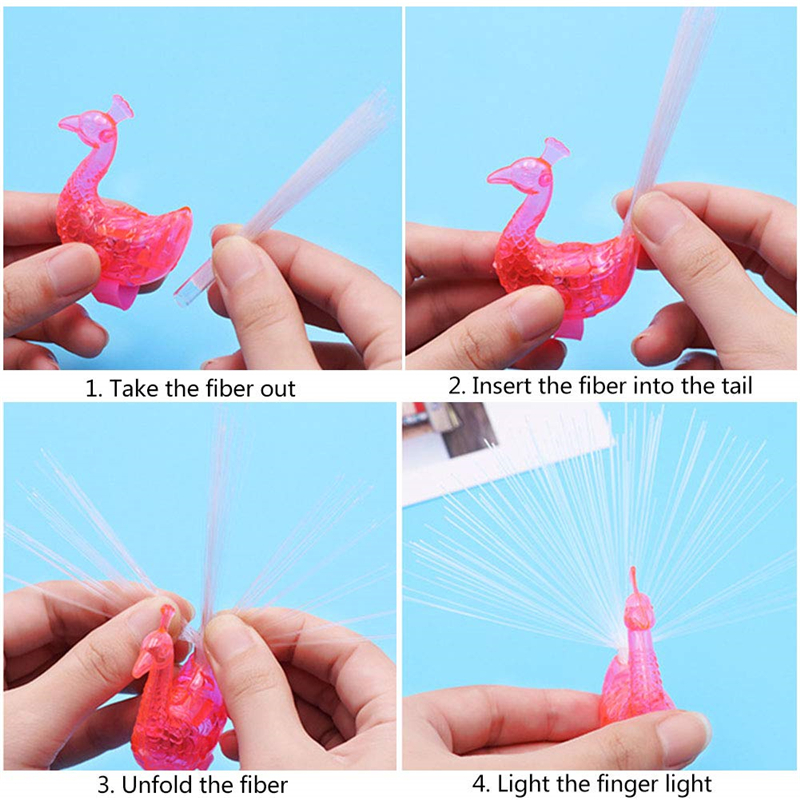 1. Take the fiber out

2. Insert the fiber into the tail

3. Unfold the fiber

4. Light the finger light