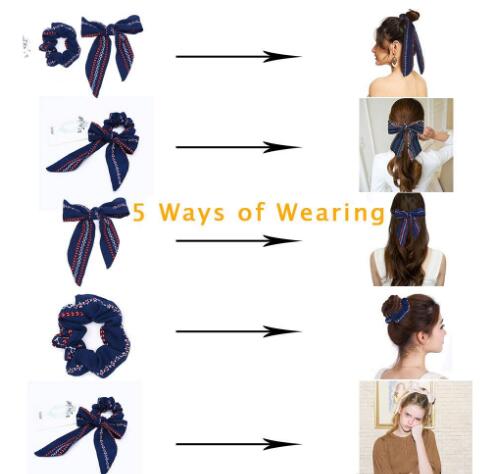 5 Ways of Wearing