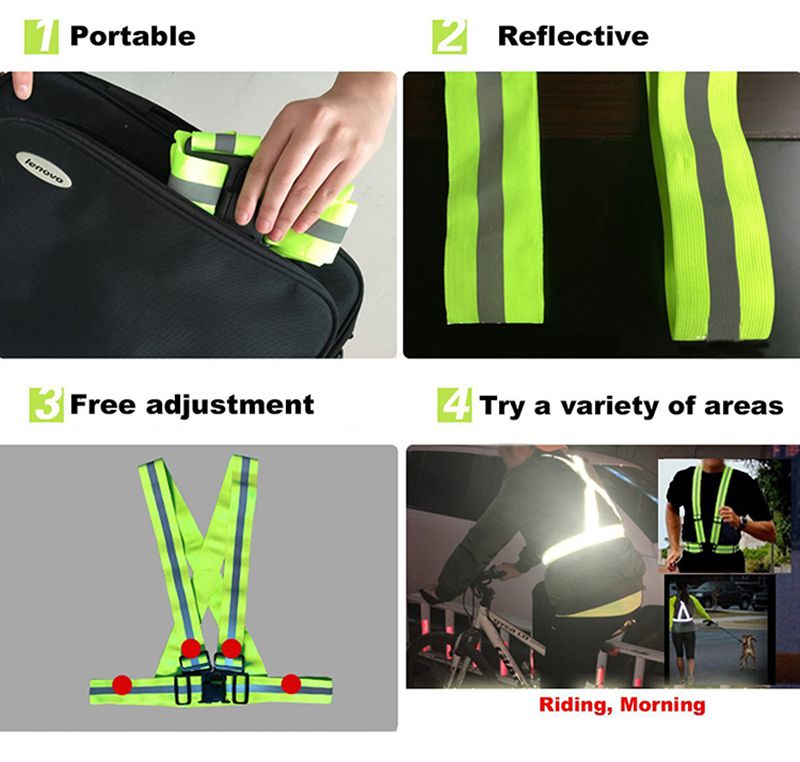 1 Portable

2 Reflective

lenovo

3 Free adjustment

4 Try a variety of areas

Riding, Morning