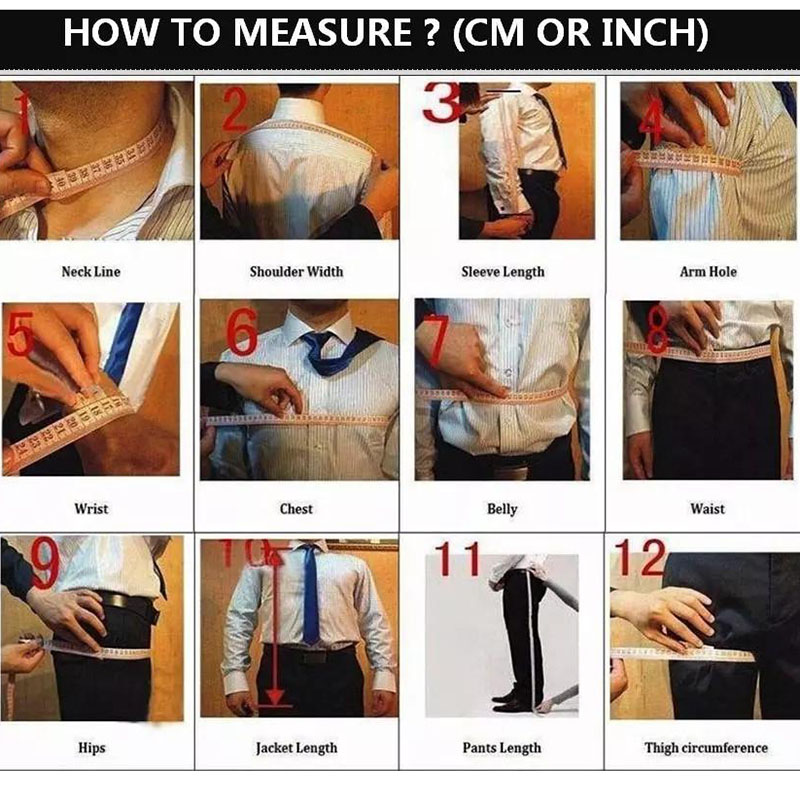 HOW TO MEASURE ? (CM OR INCH)

1
Neck Line

2
Shoulder Width

3
Sleeve Length

4
Arm Hole

5
Wrist

6
Chest

7
Belly

8
Waist

9
Hips

10
Jacket Length

11
Pants Length

12
Thigh circumference