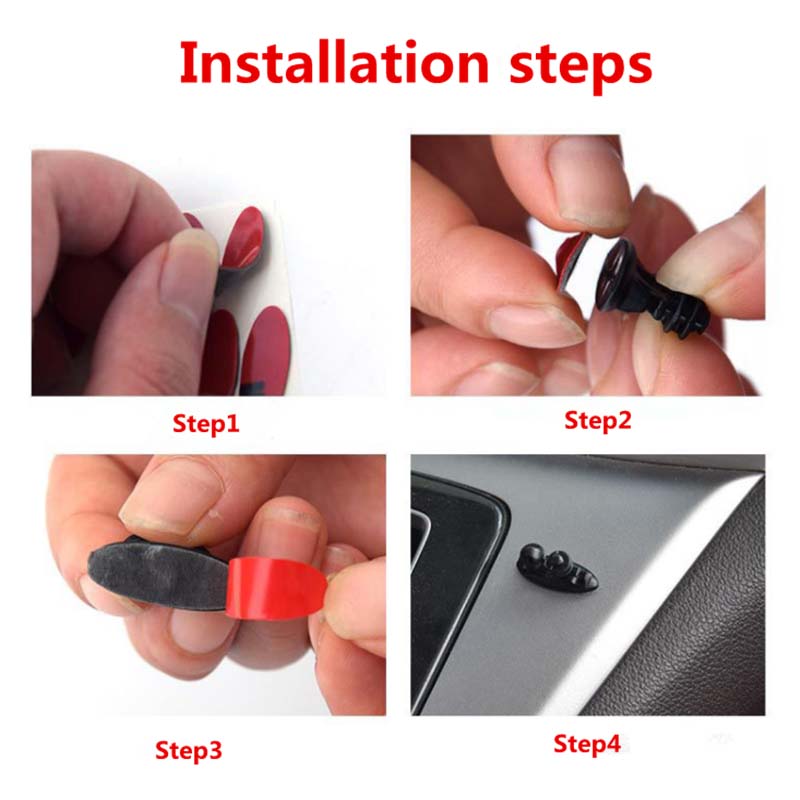 Installation steps

Step1

Step2

Step3

Step4