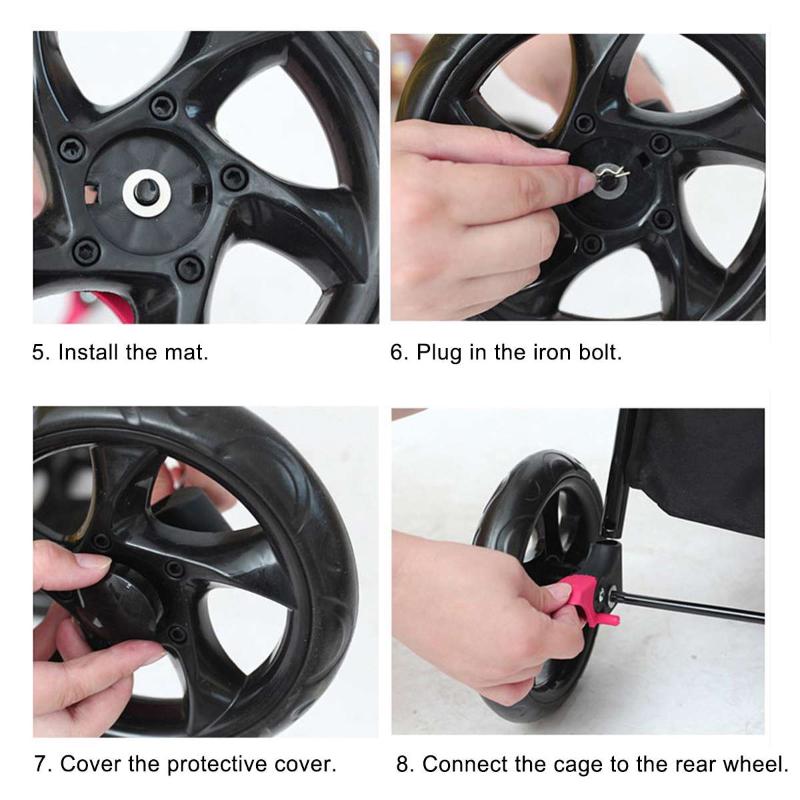 5. Install the mat.

6. Plug in the iron bolt.

7. Cover the protective cover.

8. Connect the cage to the rear wheel.