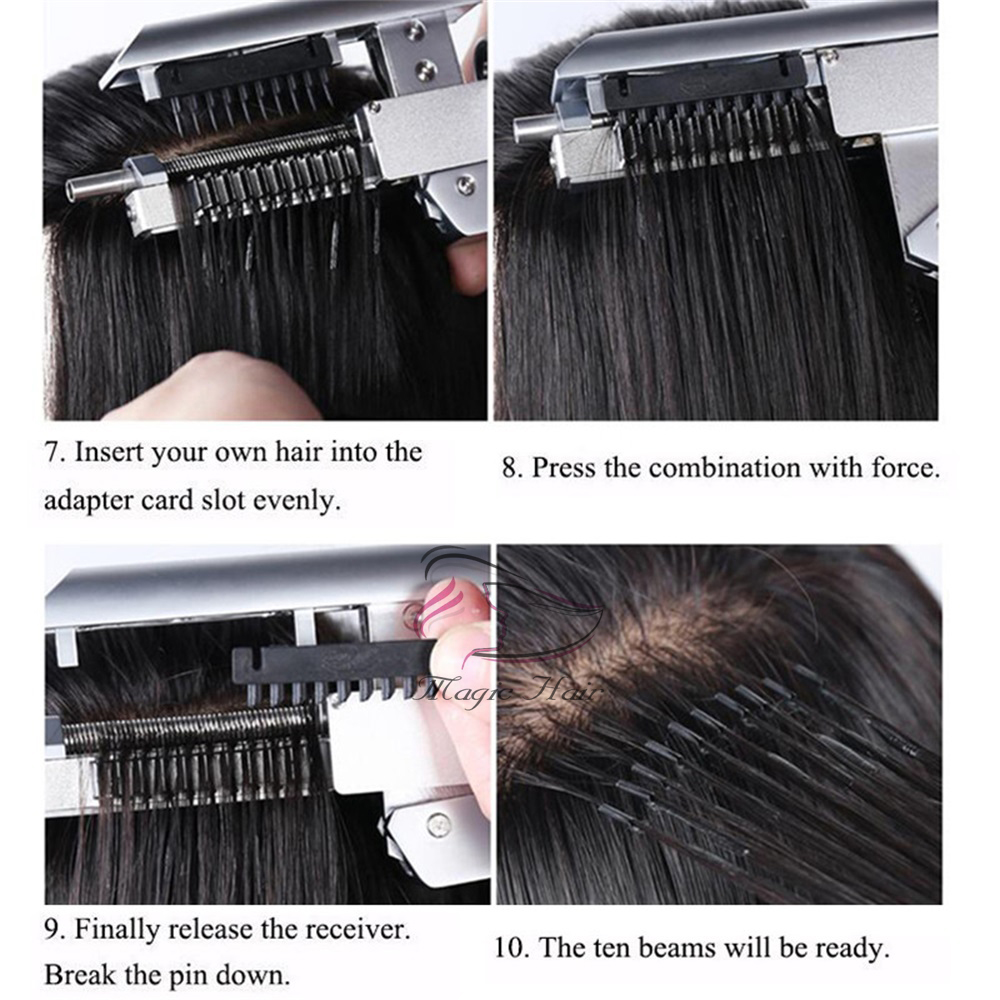 7. Insert your own hair into the adapter card slot evenly.

8. Press the combination with force.

Magic Hair

9. Finally release the receiver. Break the pin down.

10. The ten beams will be ready.