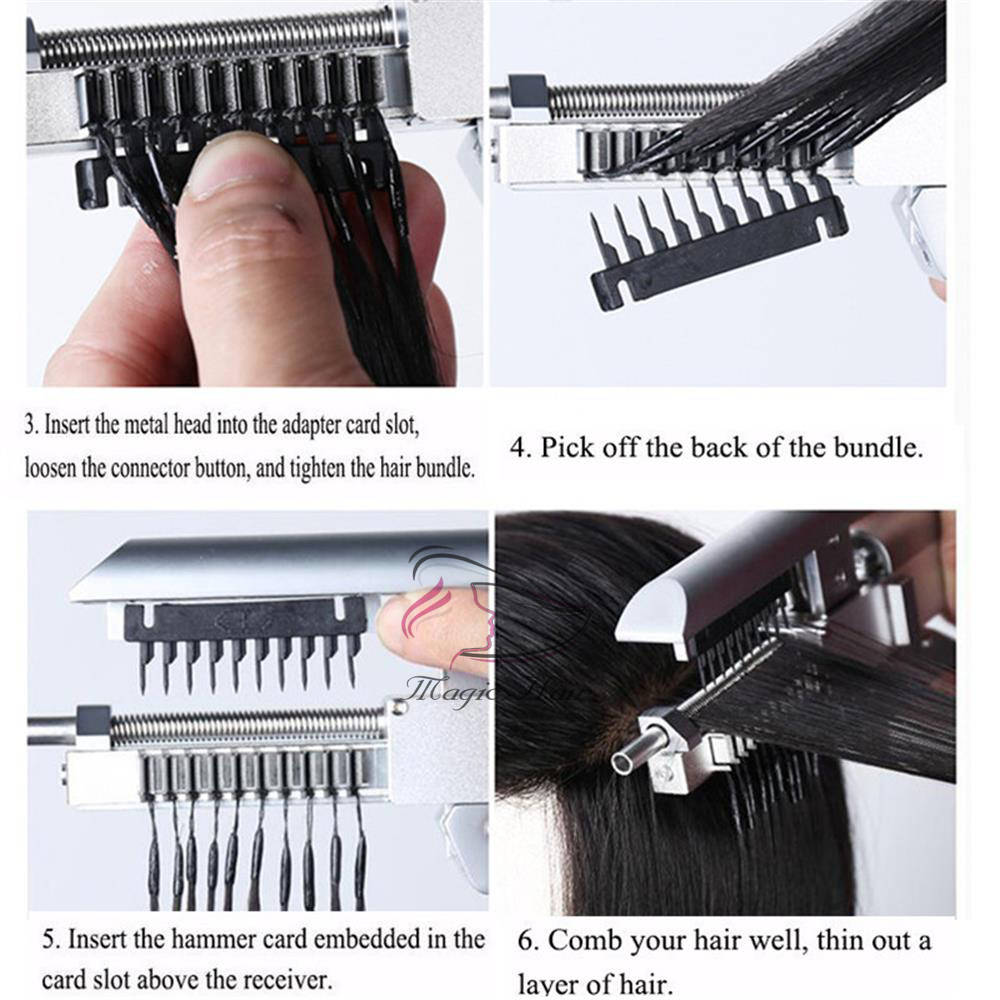 3. Insert the metal head into the adapter card slot, loosen the connector button, and tighten the hair bundle.

4. Pick off the back of the bundle.

Magic Hair

5. Insert the hammer card embedded in the card slot above the receiver.

6. Comb your hair well, thin out a layer of hair.