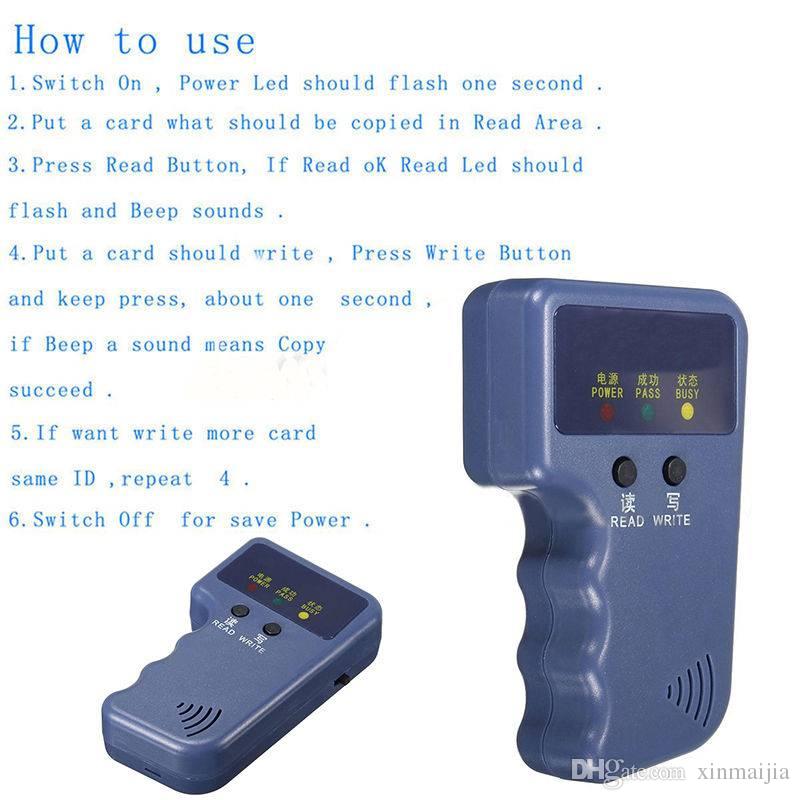 How to use

1.Switch On , Power Led should flash one second .

2.Put a card what should be copied in Read Area .

3.Press Read Button, If Read oK Read Led should flash and Beep sounds .

4.Put a card should write , Press Write Button and keep press, about one second , if Beep a sound means Copy succeed .

5.If want write more card same ID ,repeat 4 .

6.Switch Off for save Power .

电源 POWER 成功 PASS 状态 BUSY

读 READ 写 WRITE

电源 POWER 成功 PASS 状态 BUSY

读 READ 写 WRITE

DHgate.com xinmaijia