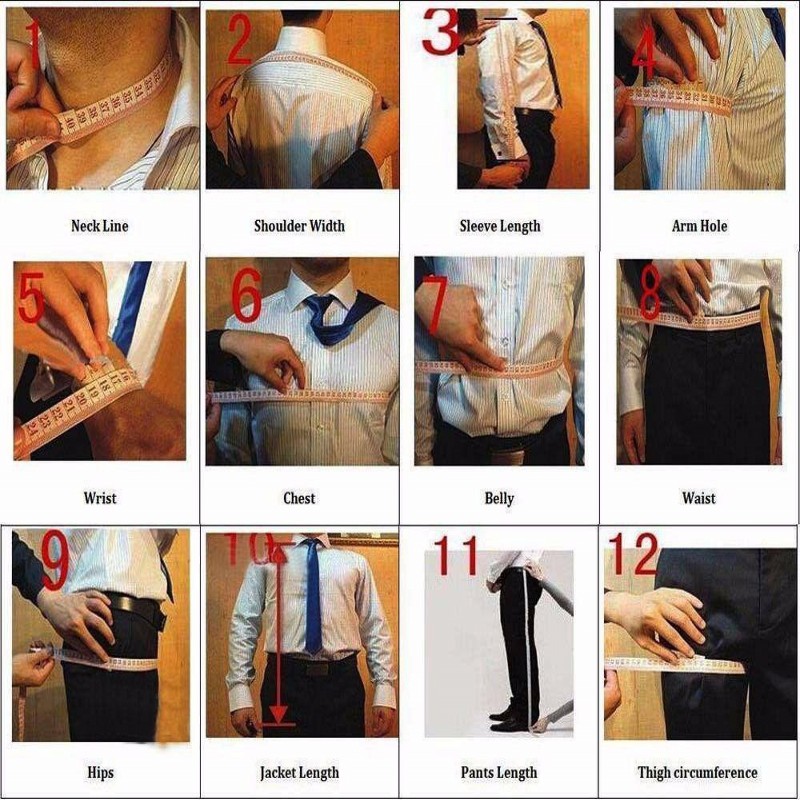 1
Neck Line

2
Shoulder Width

3
Sleeve Length

4
Arm Hole

5
Wrist

6
Chest

7
Belly

8
Waist

9
Hips

10
Jacket Length

11
Pants Length

12
Thigh circumference