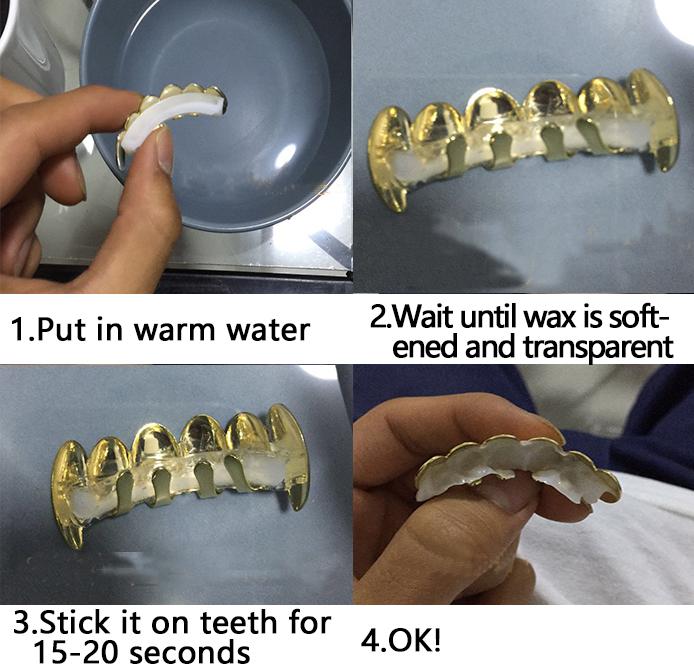 1.Put in warm water

2.Wait until wax is softened and transparent

3.Stick it on teeth for 15-20 seconds

4.OK!