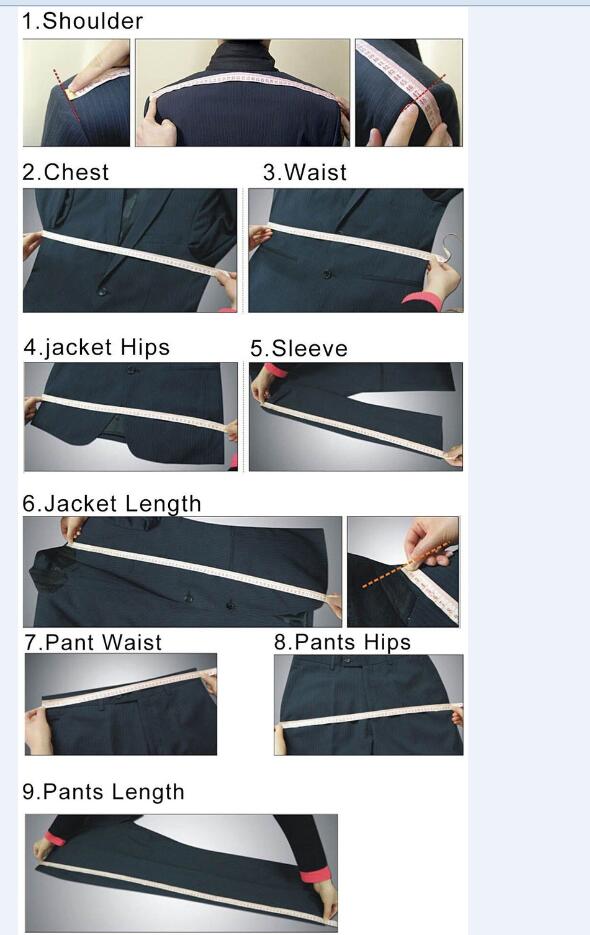 1.Shoulder

2.Chest

3.Waist

4.jacket Hips

5.Sleeve

6.Jacket Length

7.Pant Waist

8.Pants Hips

9.Pants Length