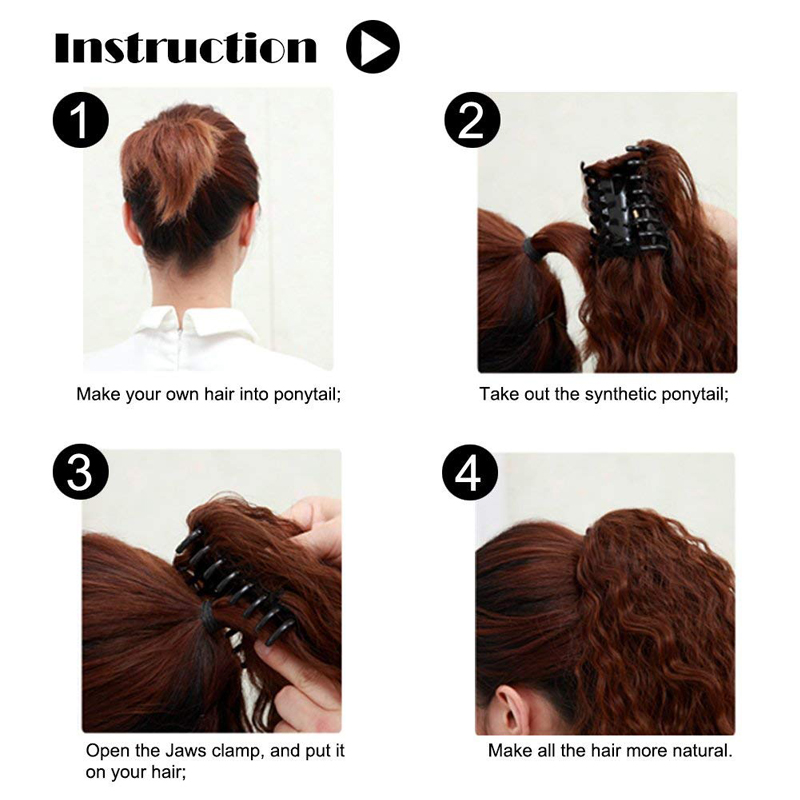 Instruction

1
Make your own hair into ponytail;

2
Take out the synthetic ponytail;

3
Open the Jaws clamp, and put it on your hair;

4
Make all the hair more natural.