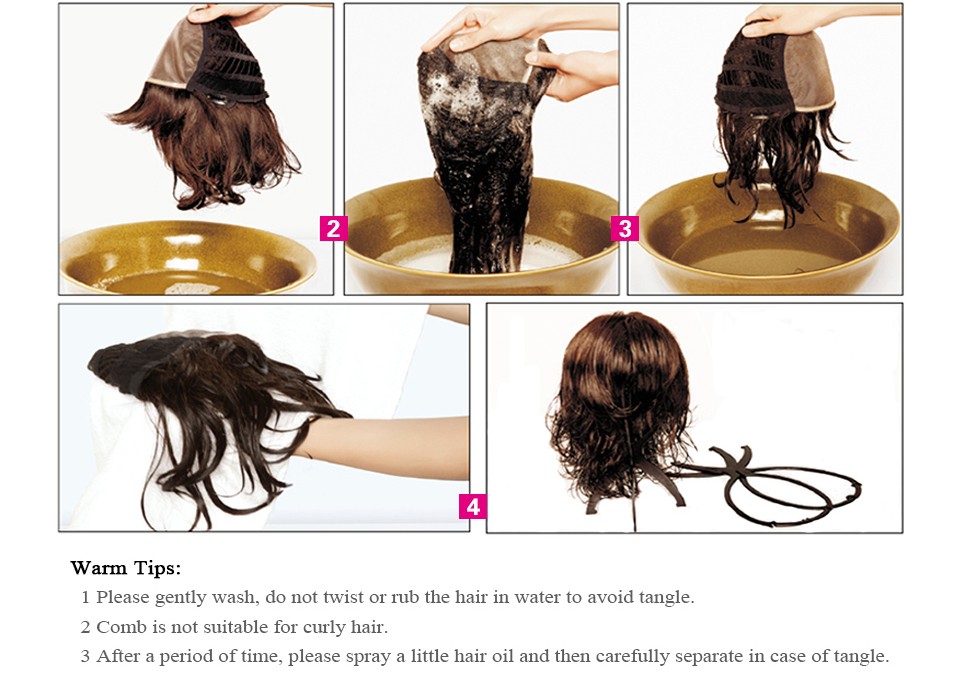 2

3

4

Warm Tips:

1 Please gently wash, do not twist or rub the hair in water to avoid tangle.

2 Comb is not suitable for curly hair.

3 After a period of time, please spray a little hair oil and then carefully separate in case of tangle.