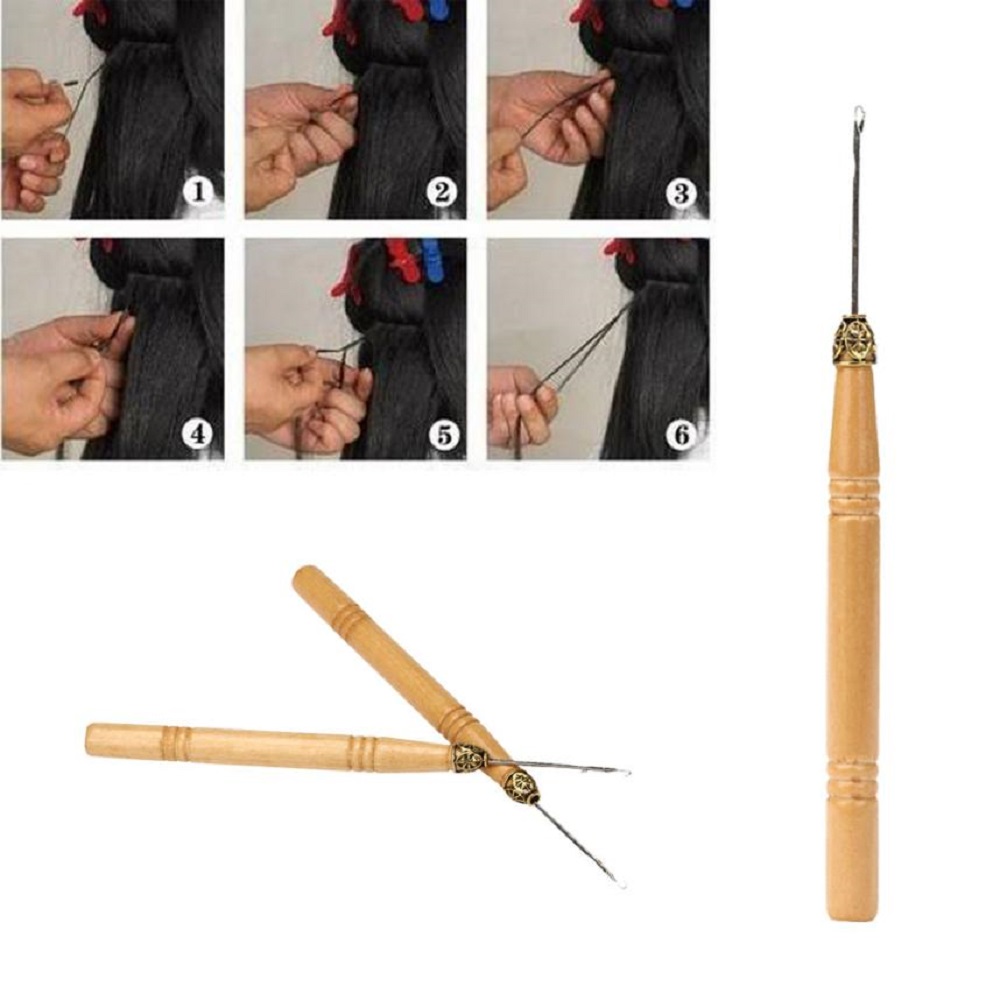 1
2
3
4
5
6