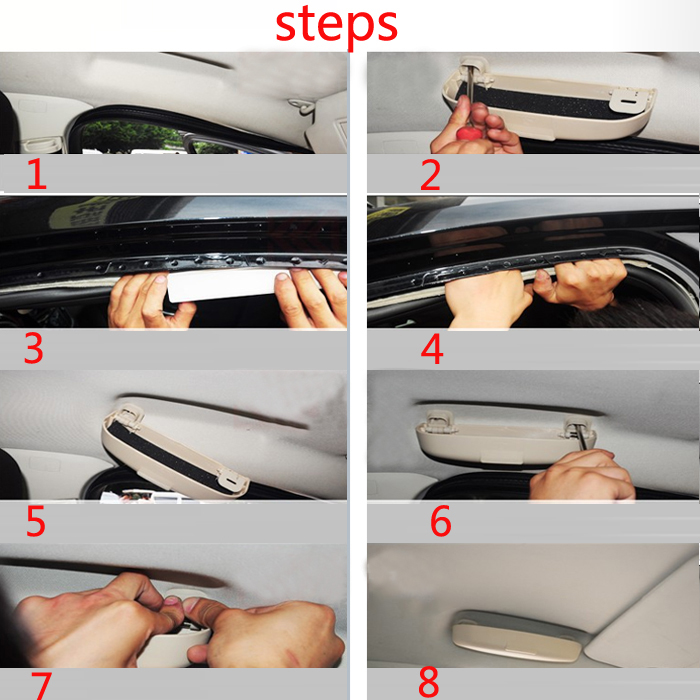 steps

1

2

3

4

5

6

7

8