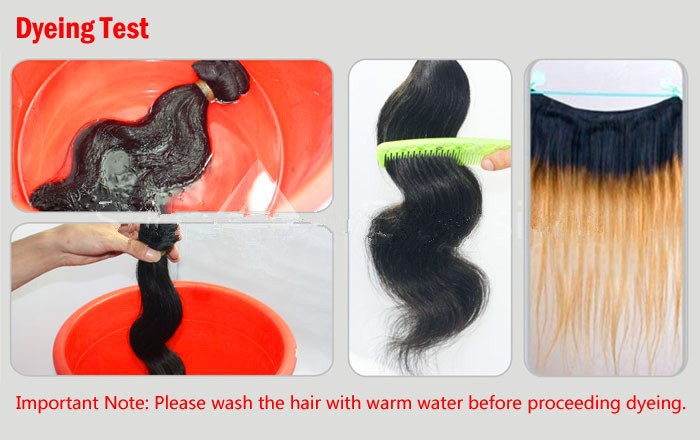 Dyeing Test

Important Note: Please wash the hair with warm water before proceeding dyeing.