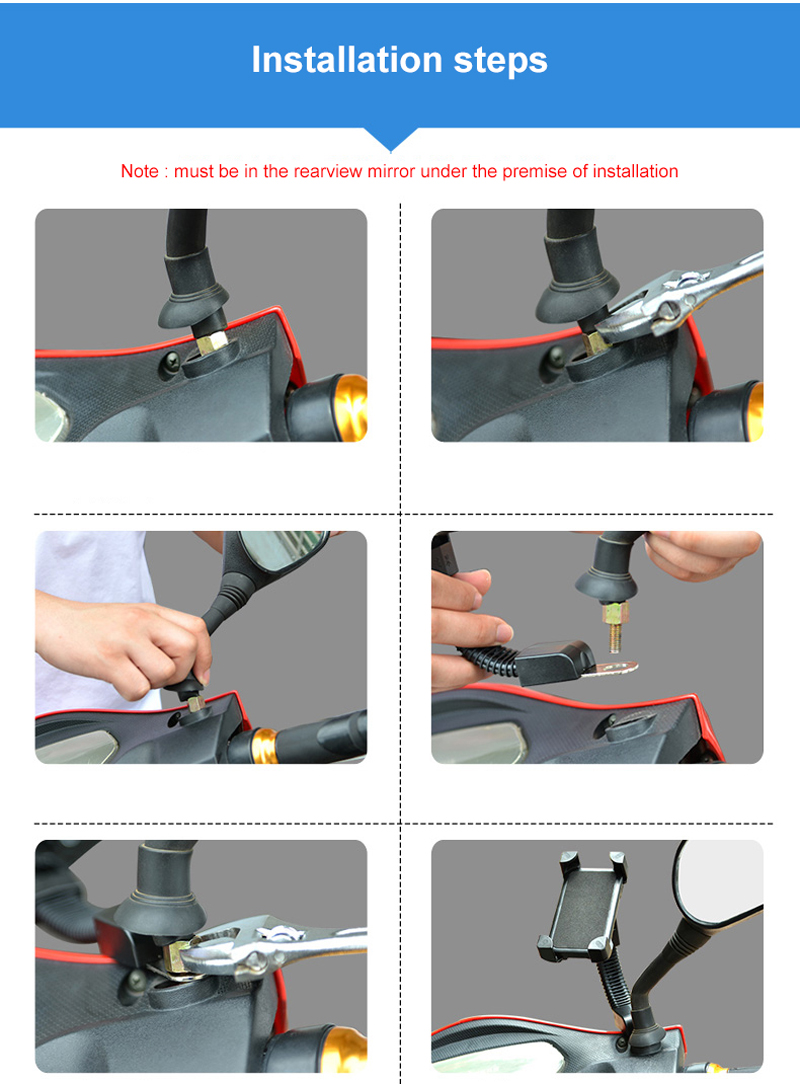 Installation steps

Note : must be in the rearview mirror under the premise of installation