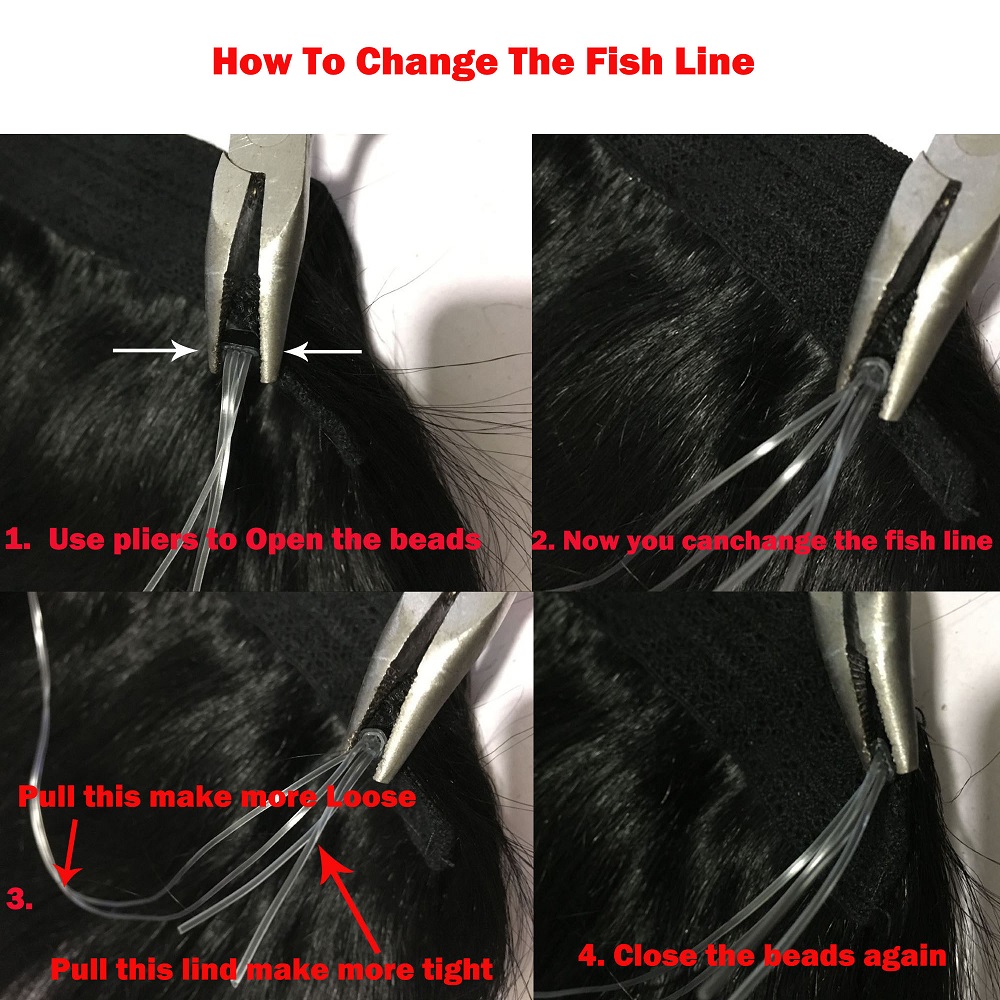 How To Change The Fish Line

1. Use pliers to Open the beads

2. Now you canchange the fish line

Pull this make more Loose

3.

Pull this lind make more tight

4. Close the beads again