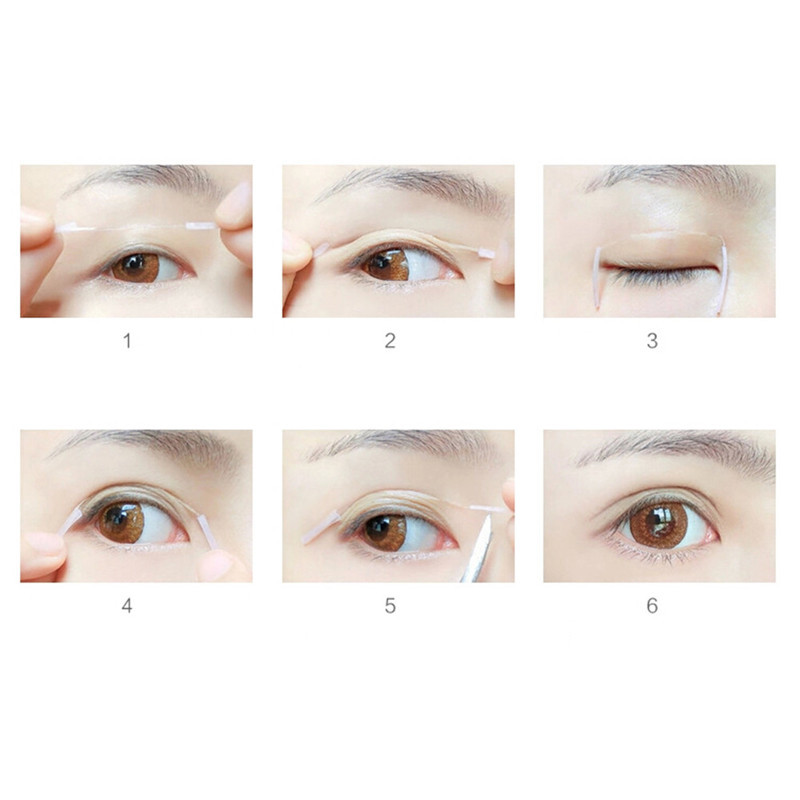 1

2

3

4

5

6