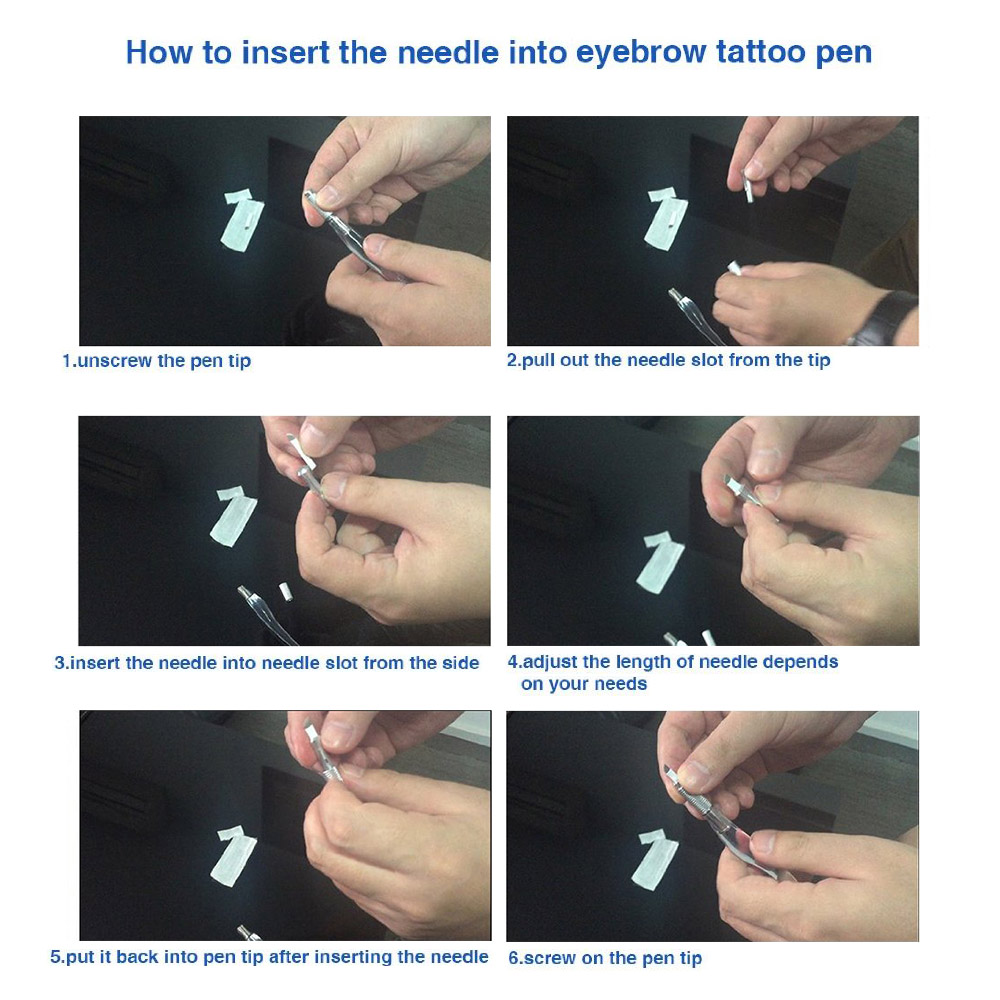 How to insert the needle into eyebrow tattoo pen

1.unscrew the pen tip

2.pull out the needle slot from the tip

3.insert the needle into needle slot from the side

4.adjust the length of needle depends on your needs

5.put it back into pen tip after inserting the needle

6.screw on the pen tip