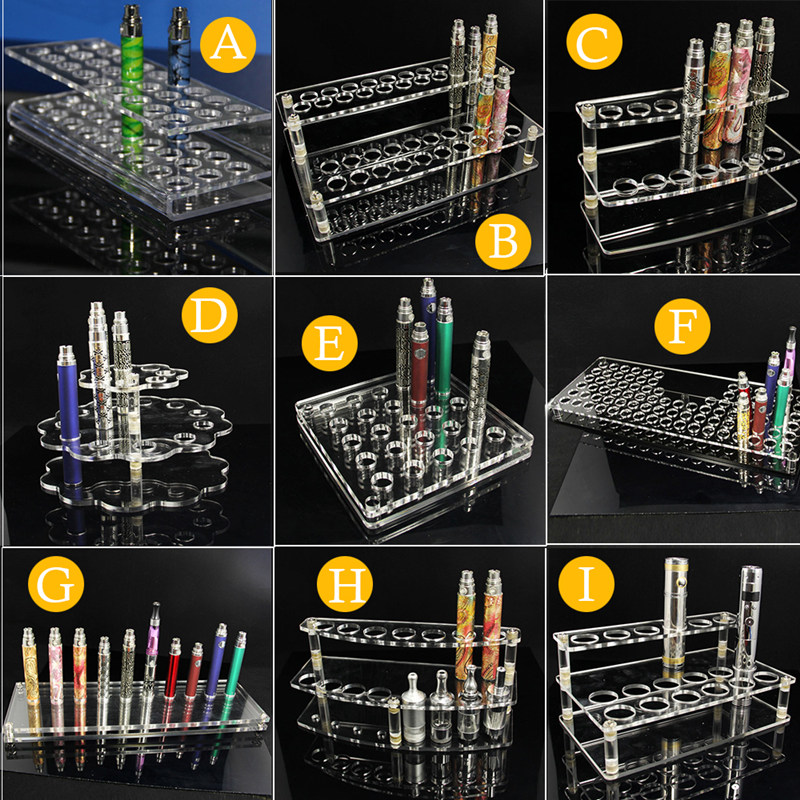 A

B

C

D

E

F

G

H

I