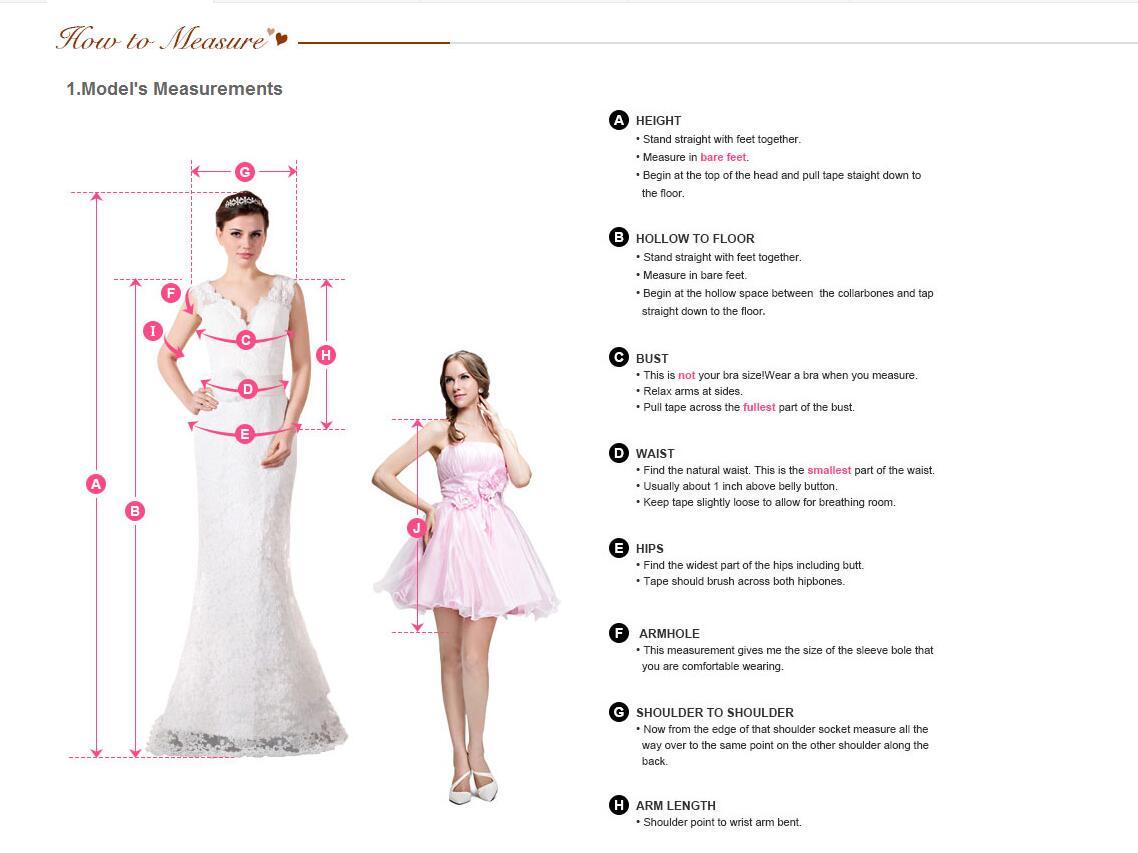 How to Measure

1.Model's Measurements

G

F

I

C

H

D

E

A

B

J

A HEIGHT
• Stand straight with feet together.
• Measure in bare feet.
• Begin at the top of the head and pull tape staight down to the floor.

B HOLLOW TO FLOOR
• Stand straight with feet together.
• Measure in bare feet.
• Begin at the hollow space between the collarbones and tap straight down to the floor.

C BUST
• This is not your bra size!Wear a bra when you measure.
• Relax arms at sides.
• Pull tape across the fullest part of the bust.

D WAIST
• Find the natural waist. This is the smallest part of the waist.
• Usually about 1 inch above belly button.
• Keep tape slightly loose to allow for breathing room.

E HIPS
• Find the widest part of the hips including butt.
• Tape should brush across both hipbones.

F ARMHOLE
• This measurement gives me the size of the sleeve bole that you are comfortable wearing.

G SHOULDER TO SHOULDER
• Now from the edge of that shoulder socket measure all the way over to the same point on the other shoulder along the back.

H ARM LENGTH
• Shoulder point to wrist arm bent.