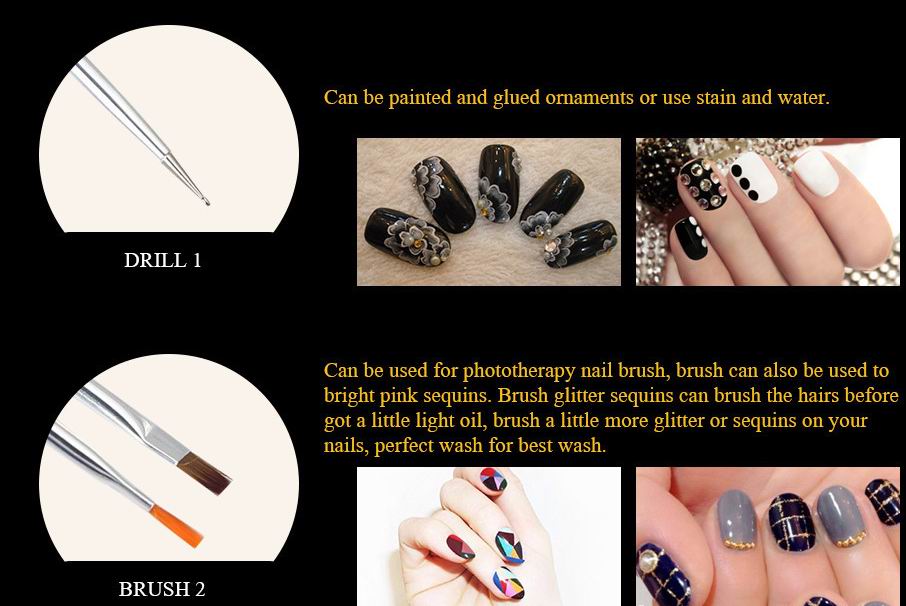 DRILL 1

Can be painted and glued ornaments or use stain and water.

BRUSH 2

Can be used for phototherapy nail brush, brush can also be used to bright pink sequins. Brush glitter sequins can brush the hairs before got a little light oil, brush a little more glitter or sequins on your nails, perfect wash for best wash.